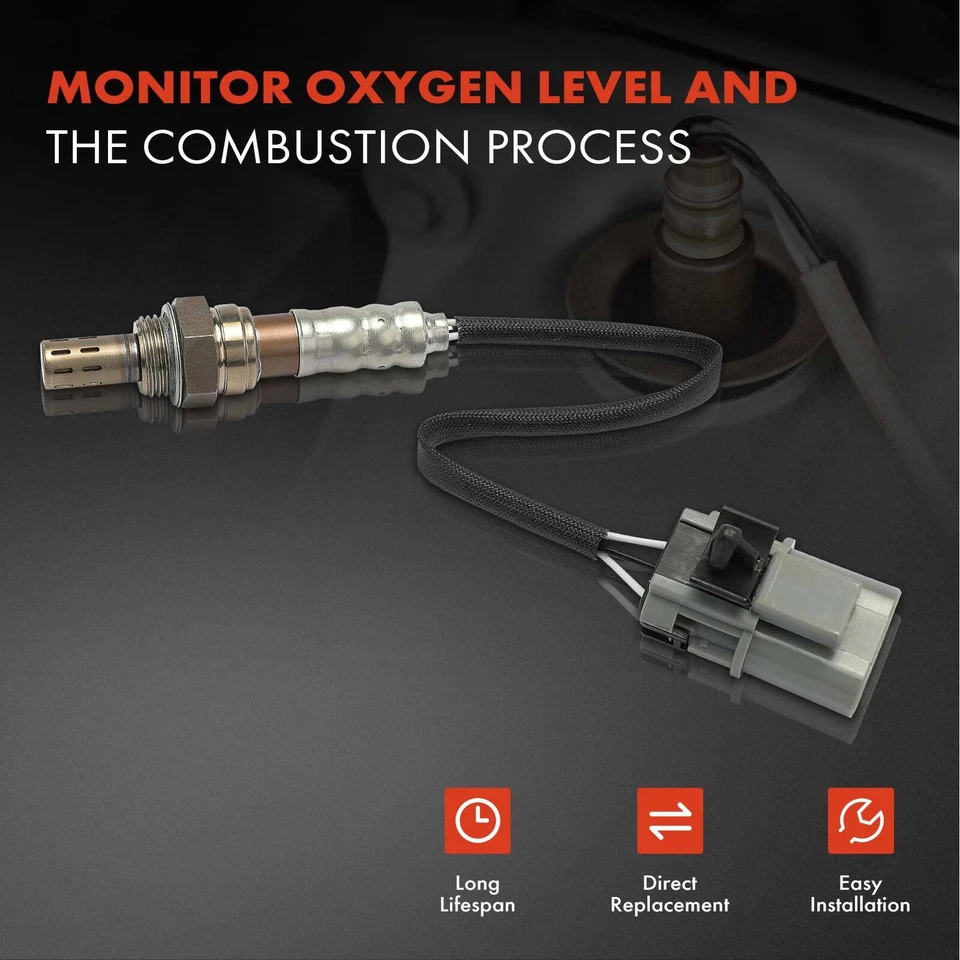 MONITOR OXYGEN LEVEL AND
THE COMBUSTION PROCESS

Long Lifespan

Direct Replacement

Easy Installation