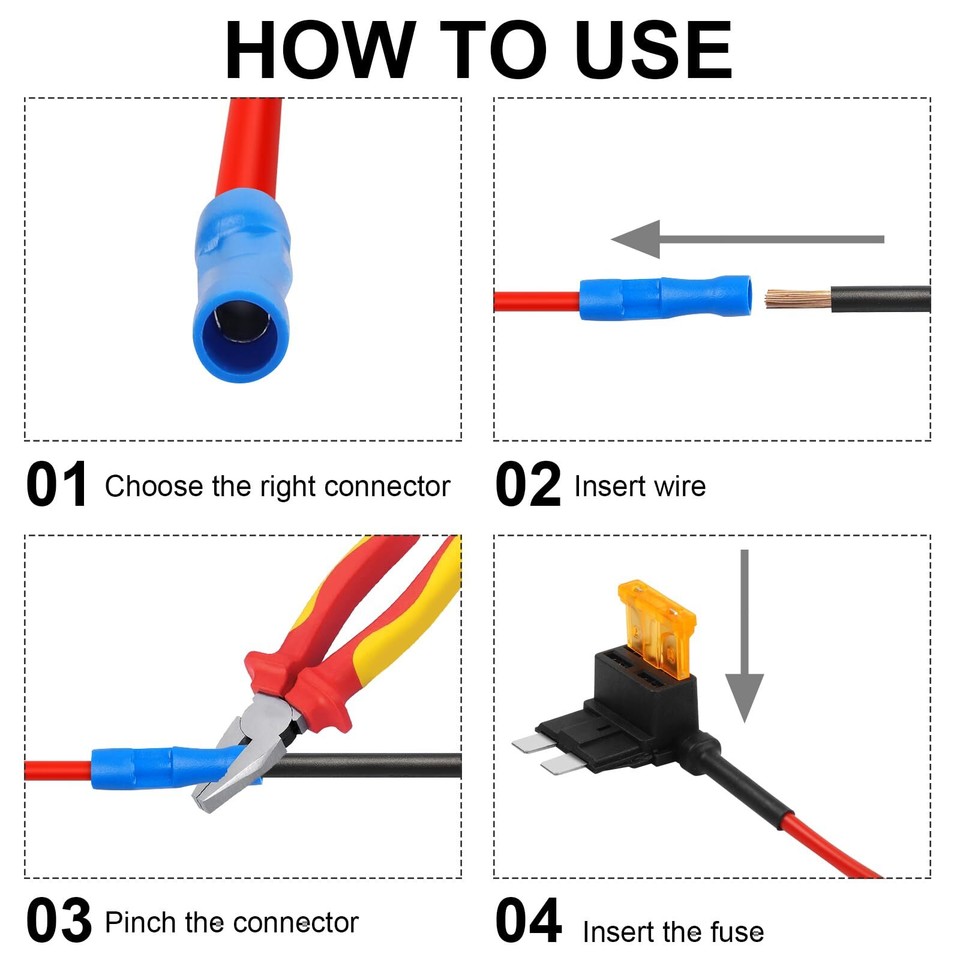 HOW TO USE

01 Choose the right connector

02 Insert wire

03 Pinch the connector

04 Insert the fuse