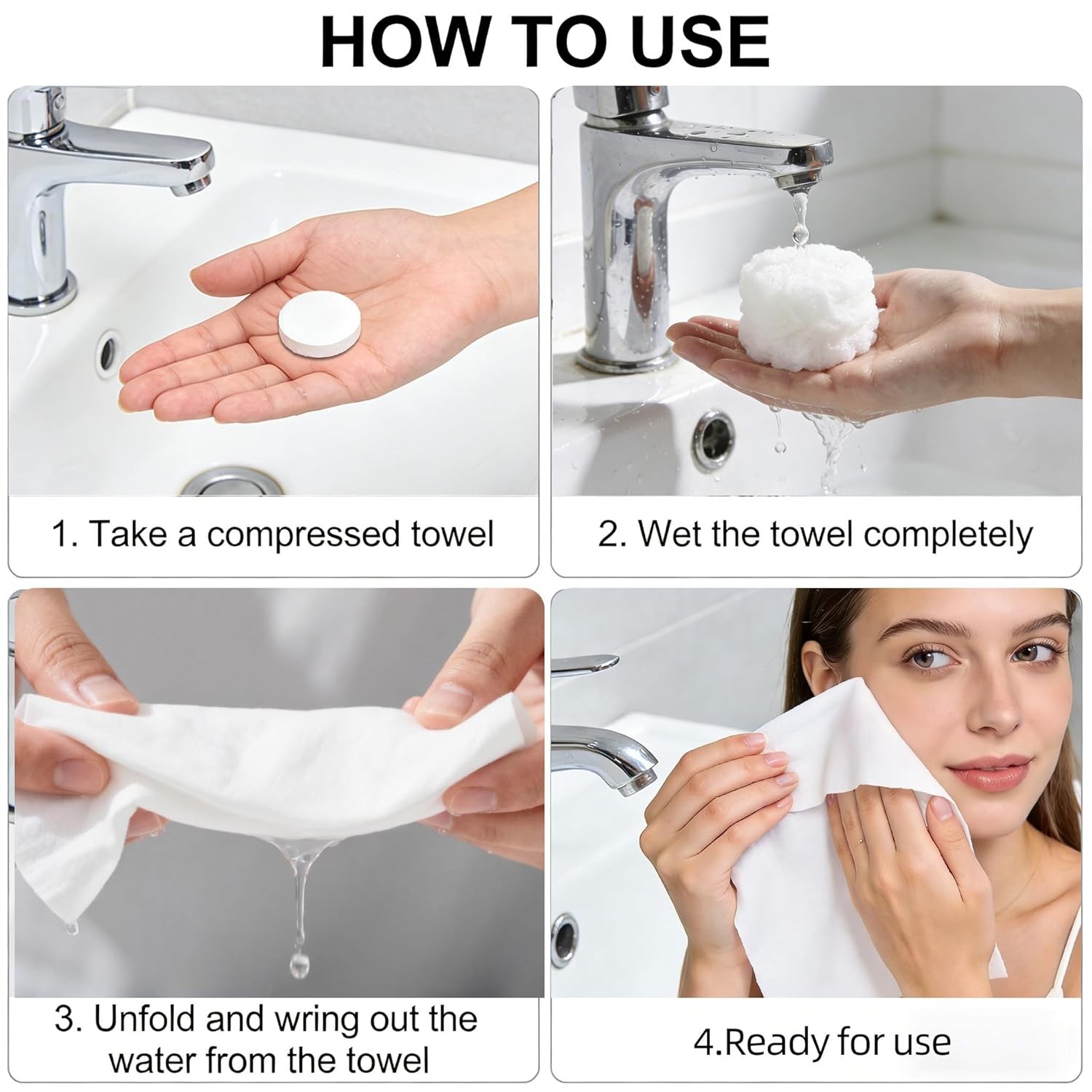 HOW TO USE

1. Take a compressed towel

2. Wet the towel completely

3. Unfold and wring out the water from the towel

4.Ready for use