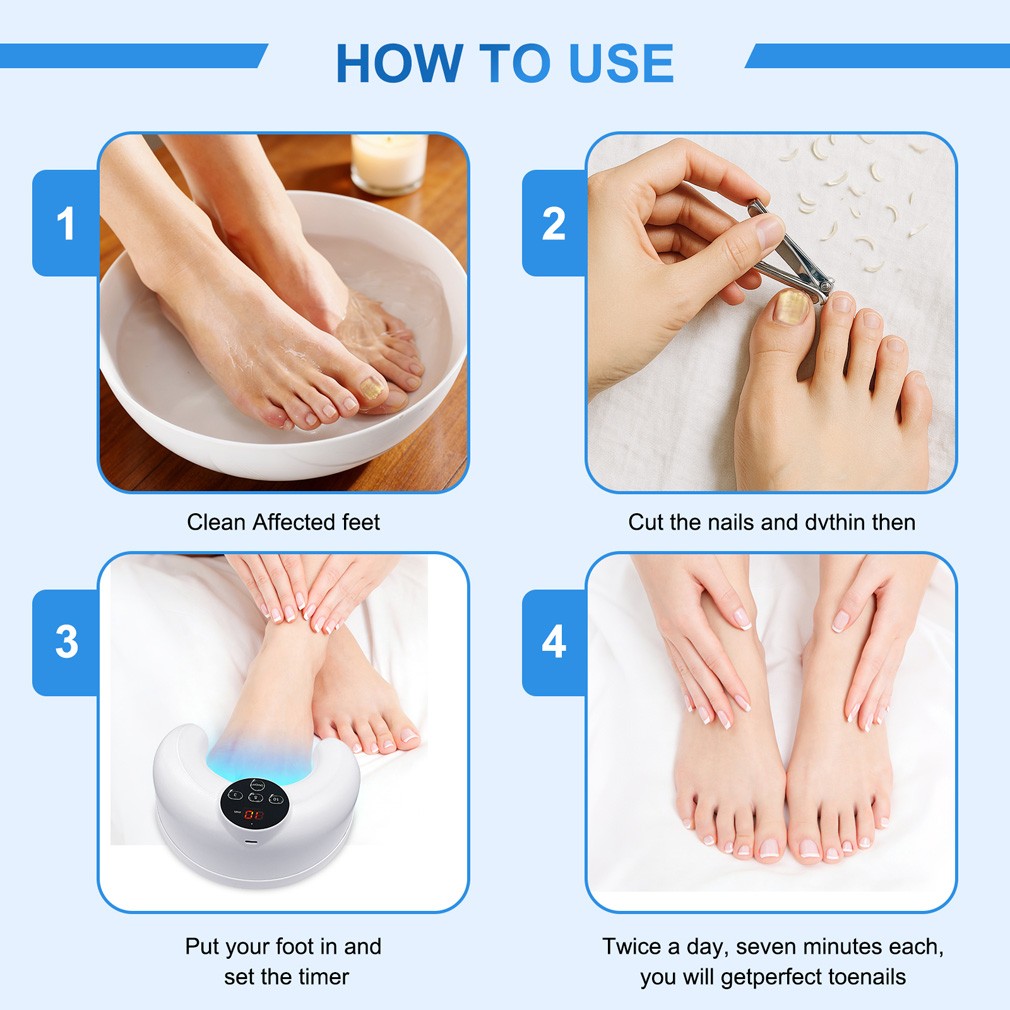 HOW TO USE

1

Clean Affected feet

2

Cut the nails and dvthin then

3

Put your foot in and set the timer

4

Twice a day, seven minutes each, you will getperfect toenails