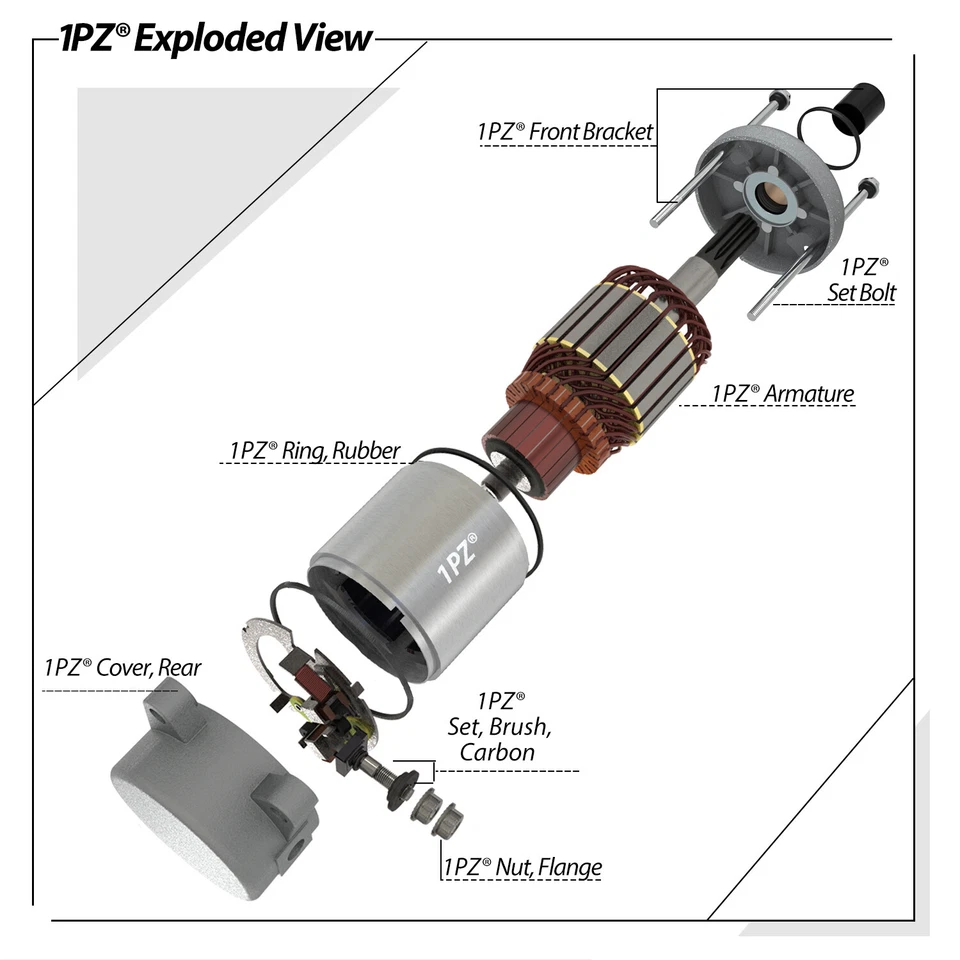 1PZ® Exploded View

1PZ® Front Bracket

1PZ® Set Bolt

1PZ® Armature

1PZ® Ring, Rubber

1PZ®

1PZ® Cover, Rear

1PZ® Set, Brush, Carbon

1PZ® Nut, Flange