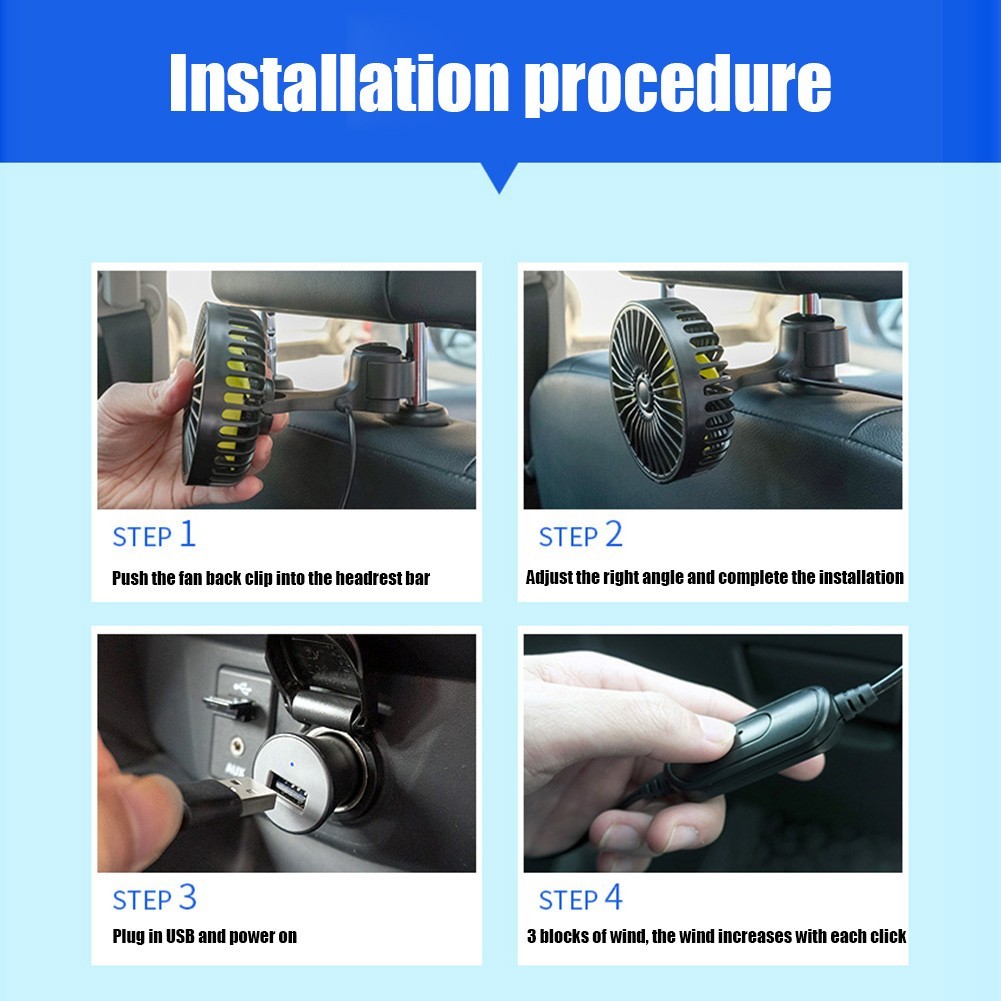 Installation procedure

STEP 1

Push the fan back clip into the headrest bar

STEP 2

Adjust the right angle and complete the installation

AUX

STEP 3

Plug in USB and power on

STEP 4

3 blocks of wind, the wind increases with each click