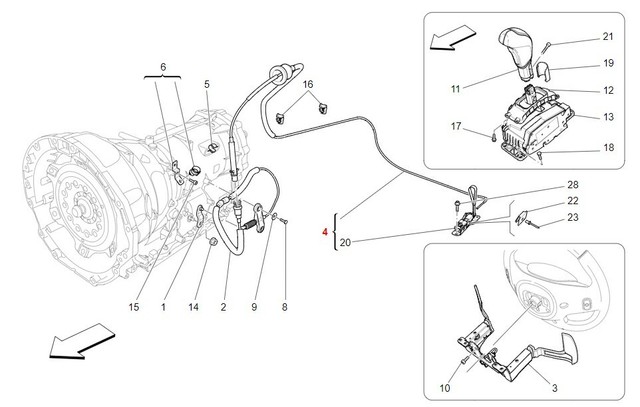 6
5
16
21
19
11
12
13
17
18
28
22
23
4
20
15
1
14
2
9
8
10
3