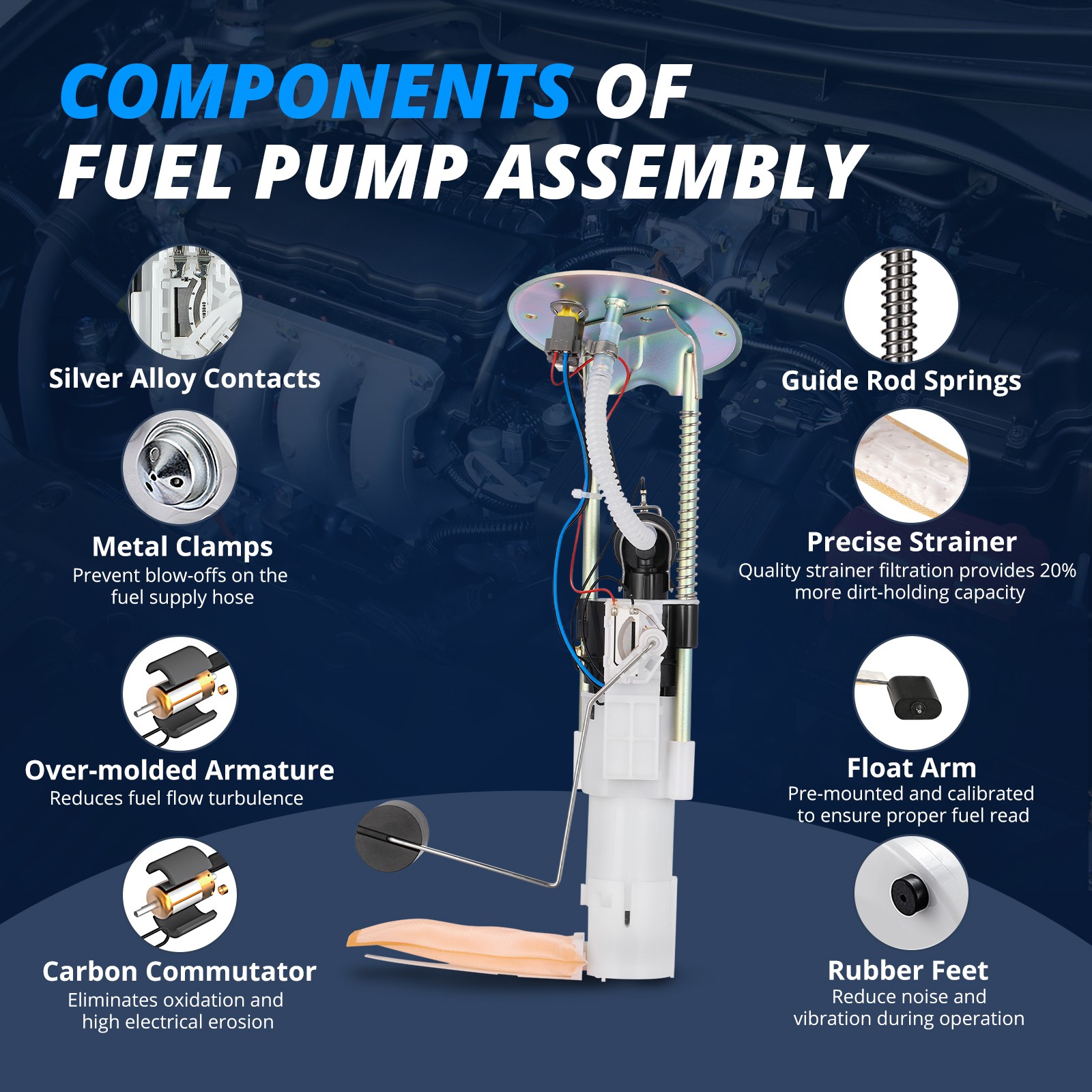 COMPONENTS OF FUEL PUMP ASSEMBLY

Silver Alloy Contacts

Metal Clamps
Prevent blow-offs on the fuel supply hose

Over-molded Armature
Reduces fuel flow turbulence

Carbon Commutator
Eliminates oxidation and high electrical erosion

Guide Rod Springs

Precise Strainer
Quality strainer filtration provides 20% more dirt-holding capacity

Float Arm
Pre-mounted and calibrated to ensure proper fuel read

Rubber Feet
Reduce noise and vibration during operation