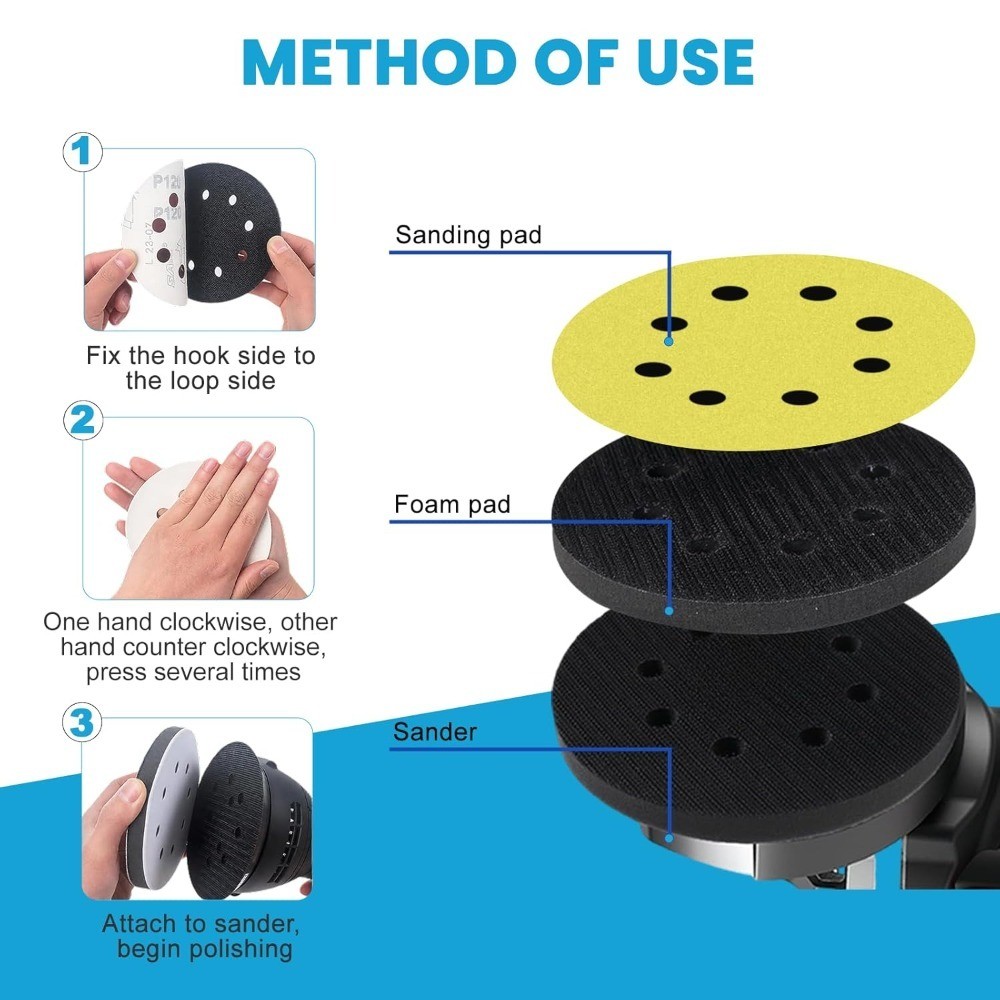 METHOD OF USE

1

P120
P120

Fix the hook side to the loop side

2

One hand clockwise, other hand counter clockwise, press several times

3

Attach to sander, begin polishing

Sanding pad

Foam pad

Sander