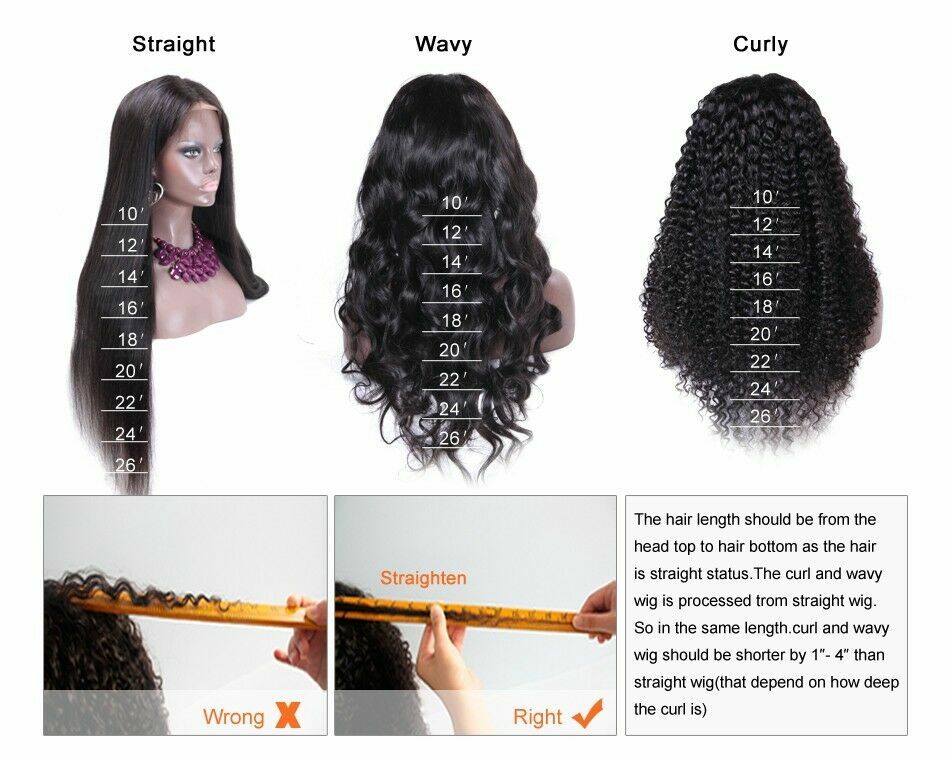 Straight

10′
12′
14′
16′
18′
20′
22′
24′
26′

Wavy

10′
12′
14′
16′
18′
20′
22′
24′
26′

Curly

10′
12′
14′
16′
18′
20′
22′
24′
26′

Wrong

Straighten

Right

The hair length should be from the head top to hair bottom as the hair is straight status.The curl and wavy wig is processed trom straight wig. So in the same length.curl and wavy wig should be shorter by 1″- 4″ than straight wig(that depend on how deep the curl is)