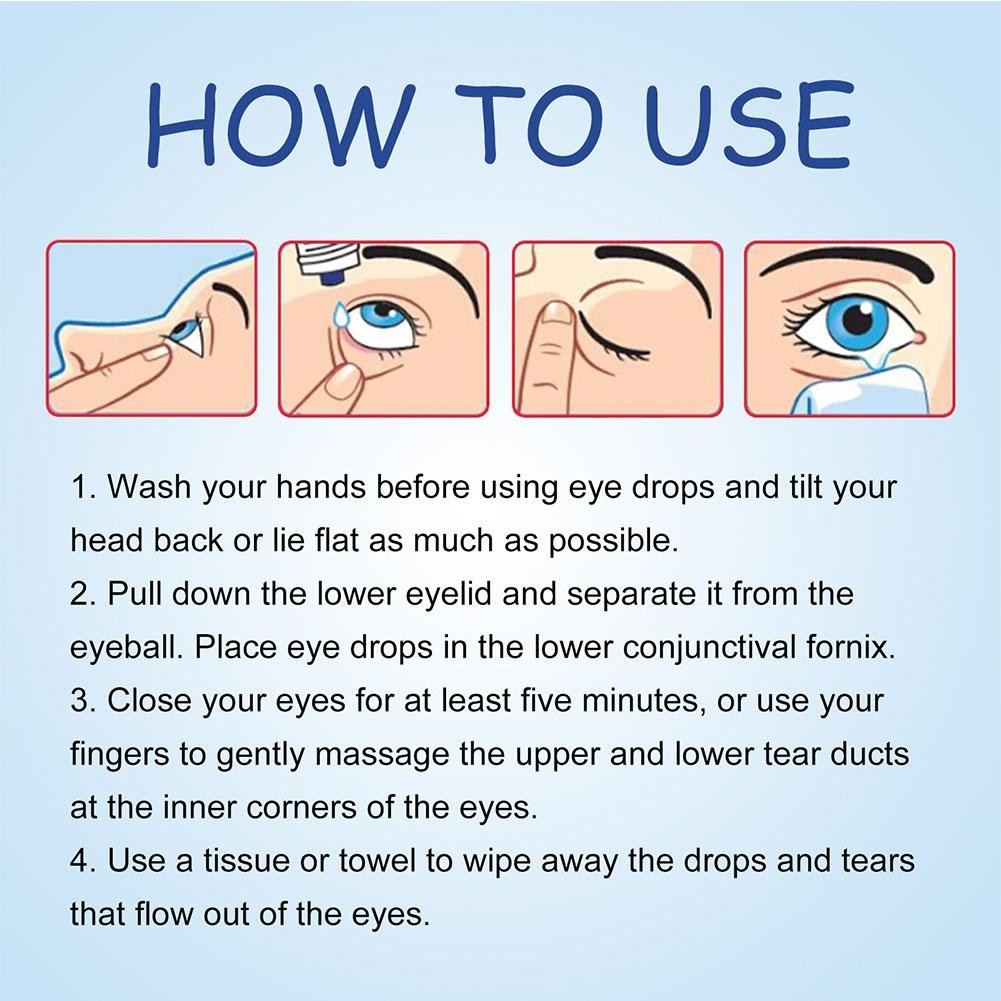 HOW TO USE

1. Wash your hands before using eye drops and tilt your head back or lie flat as much as possible.
2. Pull down the lower eyelid and separate it from the eyeball. Place eye drops in the lower conjunctival fornix.
3. Close your eyes for at least five minutes, or use your fingers to gently massage the upper and lower tear ducts at the inner corners of the eyes.
4. Use a tissue or towel to wipe away the drops and tears that flow out of the eyes.