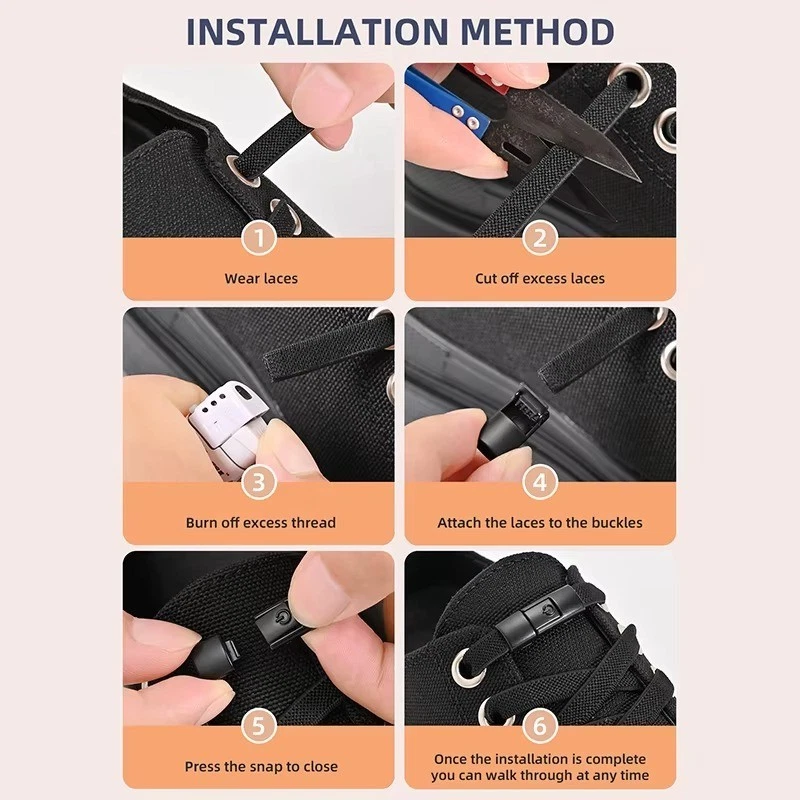 INSTALLATION METHOD

1
Wear laces

2
Cut off excess laces

3
Burn off excess thread

4
Attach the laces to the buckles

5
Press the snap to close

6
Once the installation is complete you can walk through at any time