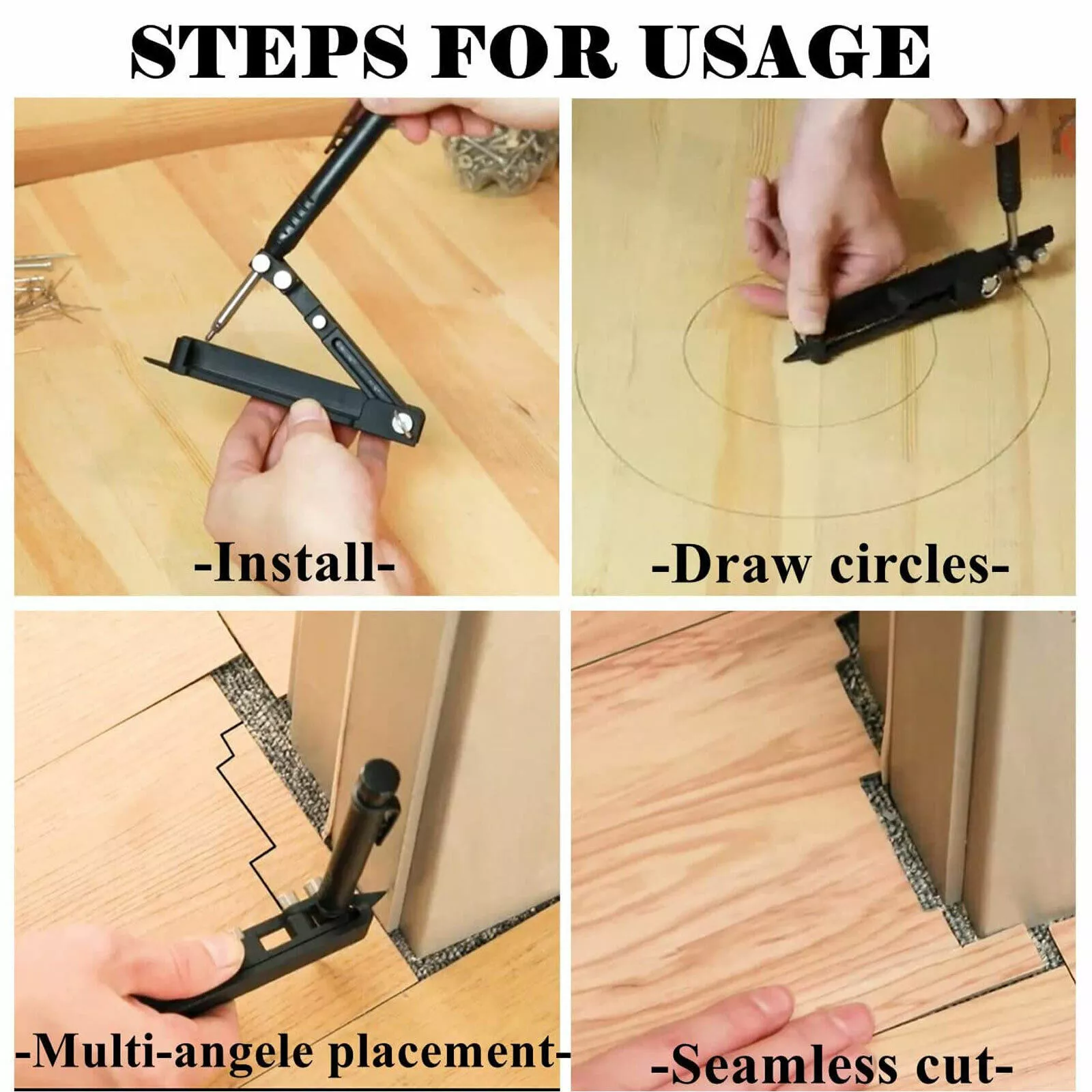 STEPS FOR USAGE

-Install-

-Draw circles-

-Multi-angele placement-

-Seamless cut-