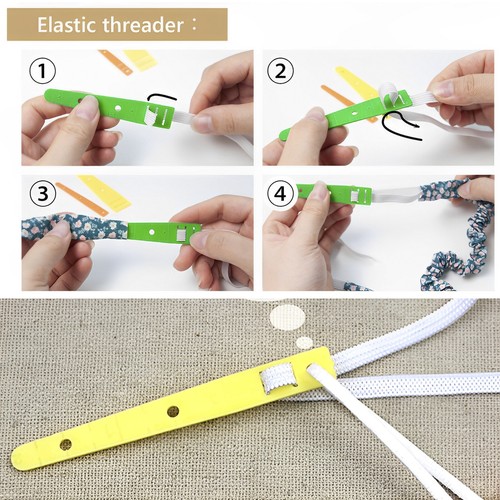 Elastic threader：

①

②

③

④