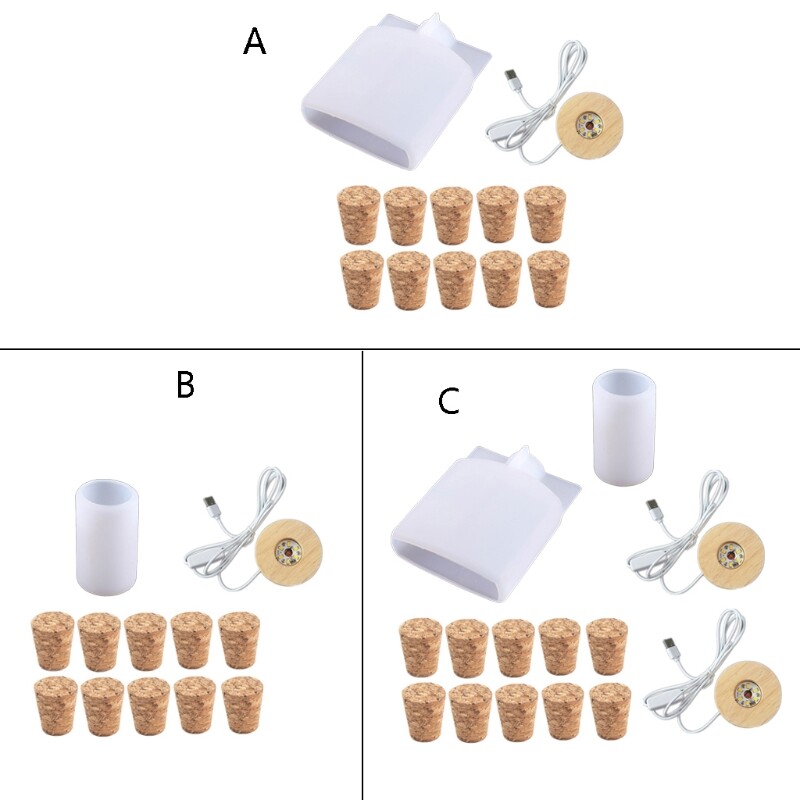 A

B

C