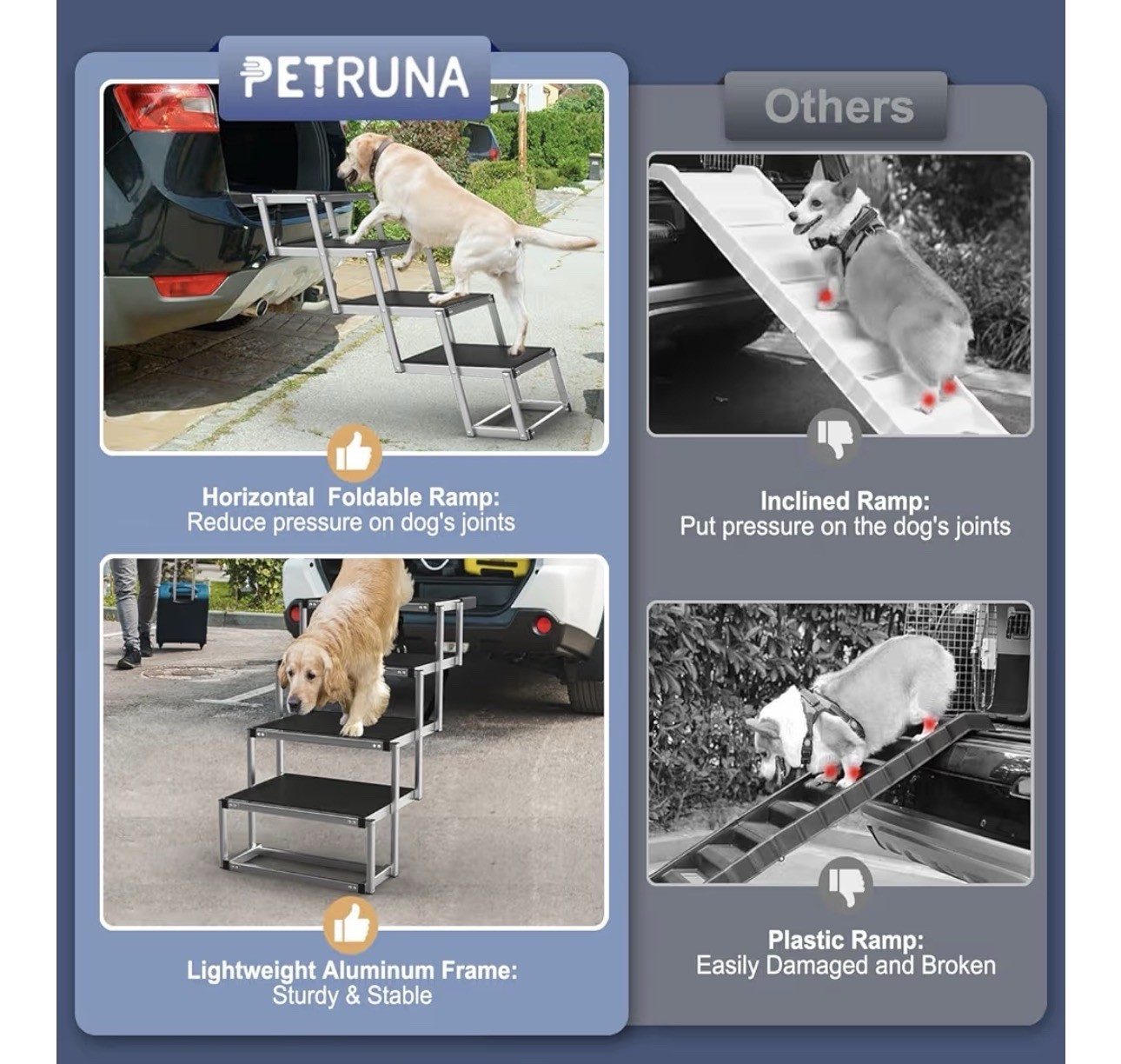 PETRUNA

Horizontal Foldable Ramp:
Reduce pressure on dog's joints

Lightweight Aluminum Frame:
Sturdy & Stable

Others

Inclined Ramp:
Put pressure on the dog's joints

Plastic Ramp:
Easily Damaged and Broken