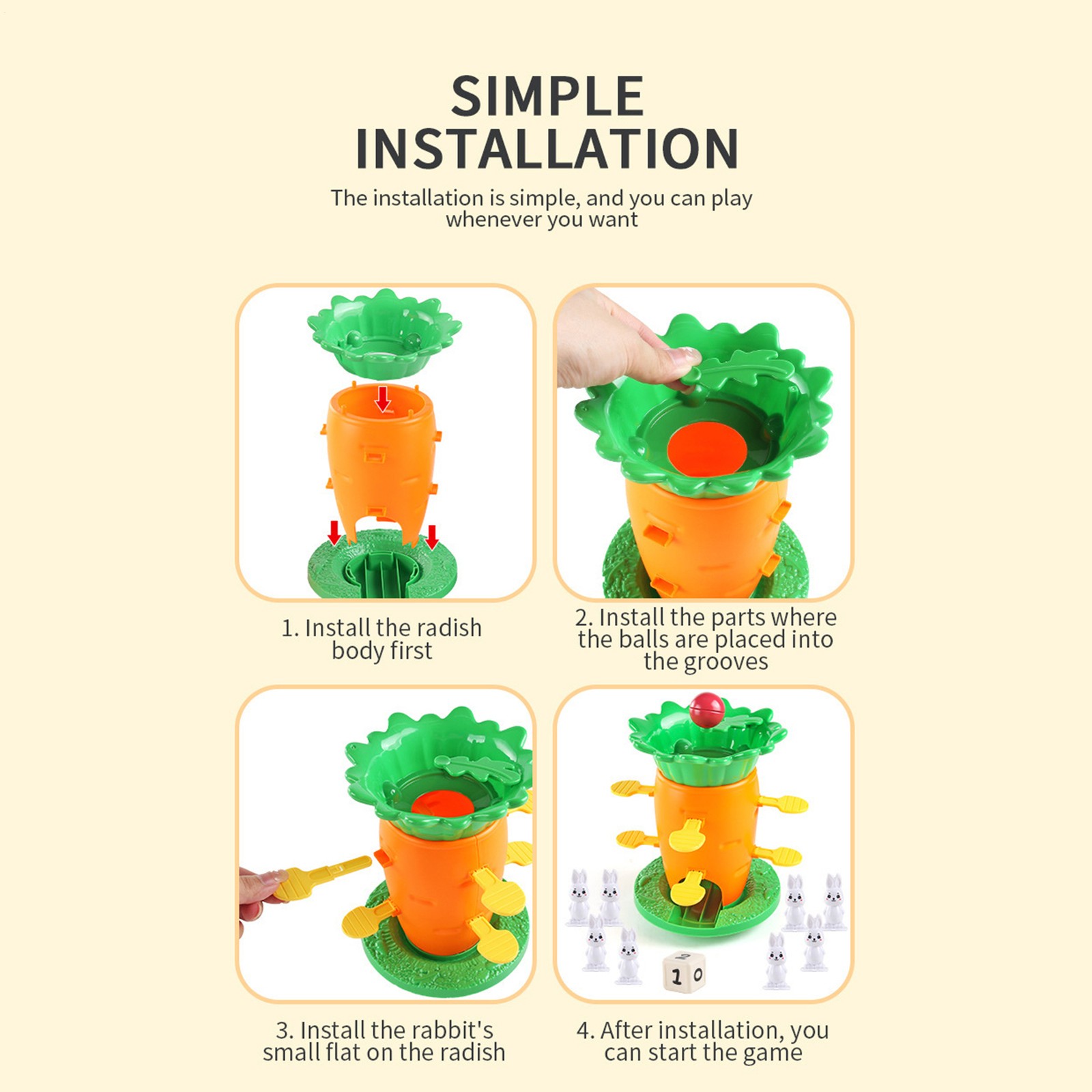 SIMPLE INSTALLATION

The installation is simple, and you can play whenever you want

1. Install the radish body first

2. Install the parts where the balls are placed into the grooves

3. Install the rabbit's small flat on the radish

1 0

4. After installation, you can start the game