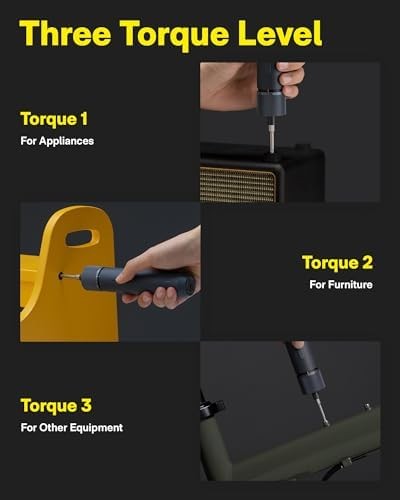 Three Torque Level

Torque 1
For Appliances

Torque 2
For Furniture

Torque 3
For Other Equipment