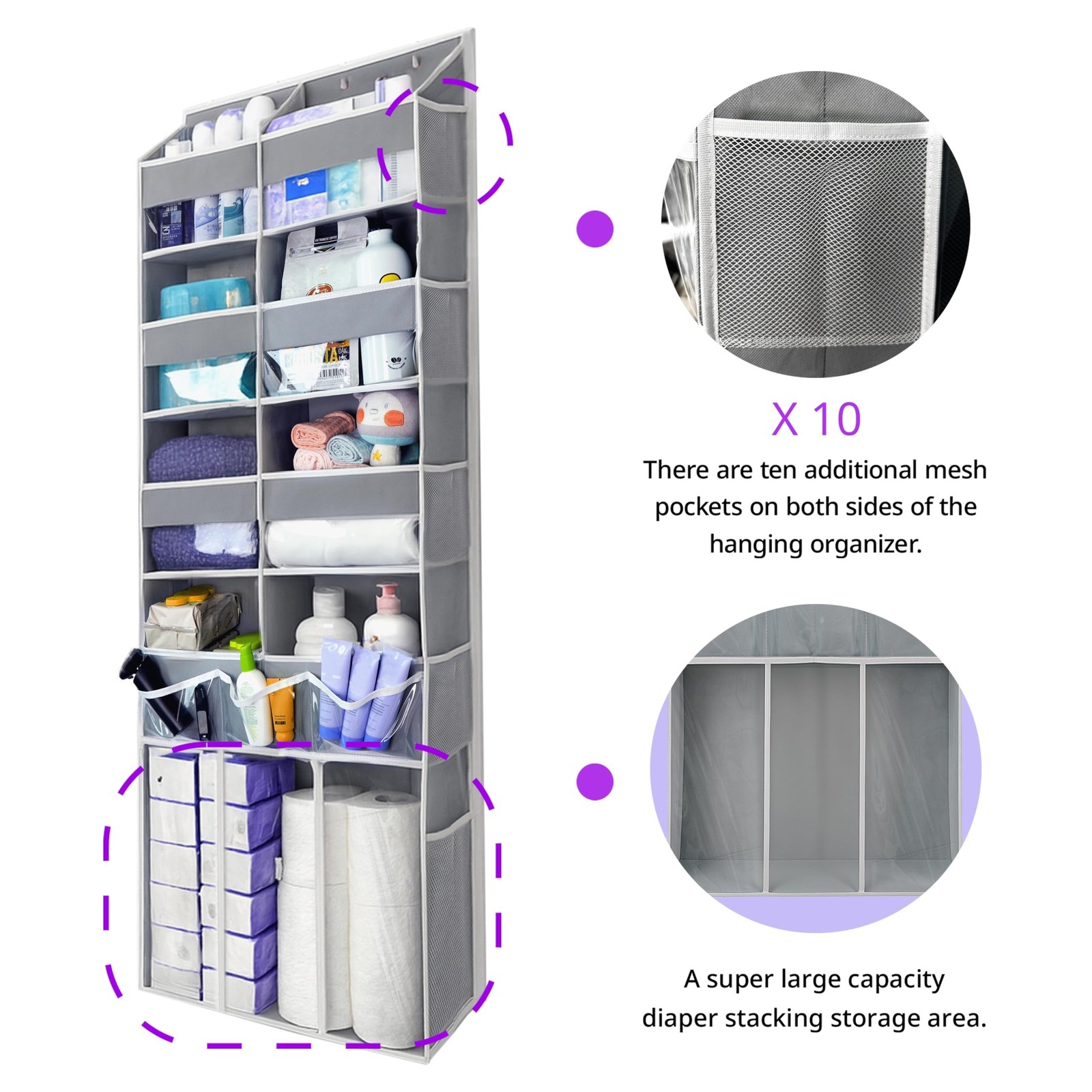 X 10

There are ten additional mesh pockets on both sides of the hanging organizer.

A super large capacity diaper stacking storage area.