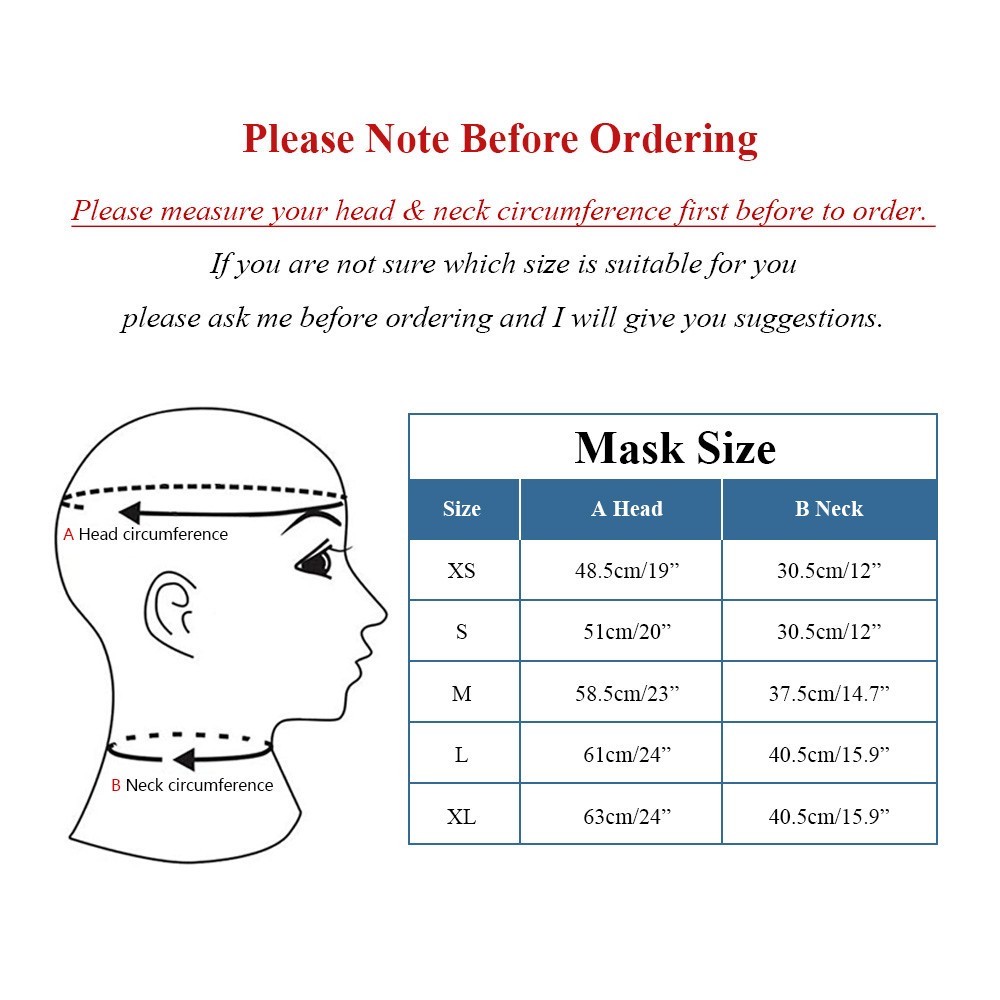 Please Note Before Ordering

Please measure your head & neck circumference first before to order.

If you are not sure which size is suitable for you

please ask me before ordering and I will give you suggestions.

A Head circumference

B Neck circumference

Mask Size

| Size | A Head | B Neck |
|---|---|---|
| XS | 48.5cm/19” | 30.5cm/12” |
| S | 51cm/20” | 30.5cm/12” |
| M | 58.5cm/23” | 37.5cm/14.7” |
| L | 61cm/24” | 40.5cm/15.9” |
| XL | 63cm/24” | 40.5cm/15.9” |