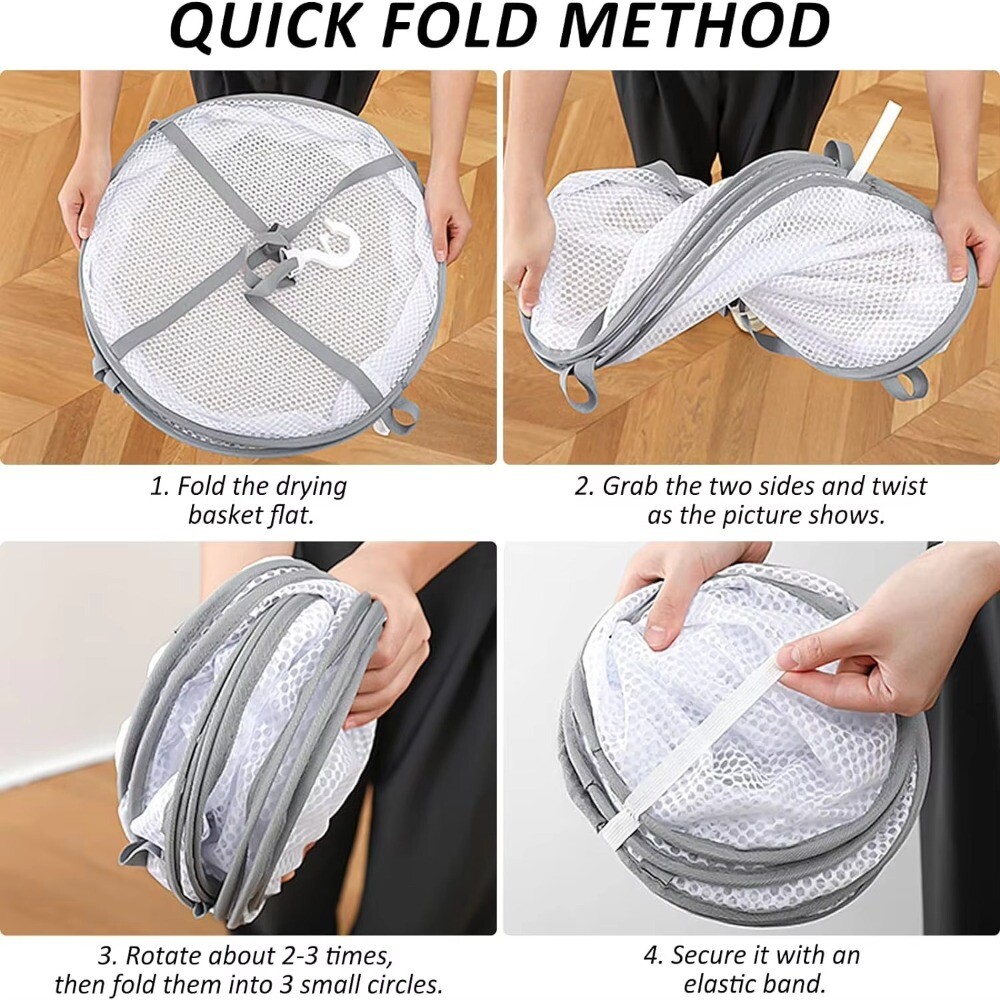 QUICK FOLD METHOD

1. Fold the drying basket flat.

2. Grab the two sides and twist as the picture shows.

3. Rotate about 2-3 times, then fold them into 3 small circles.

4. Secure it with an elastic band.