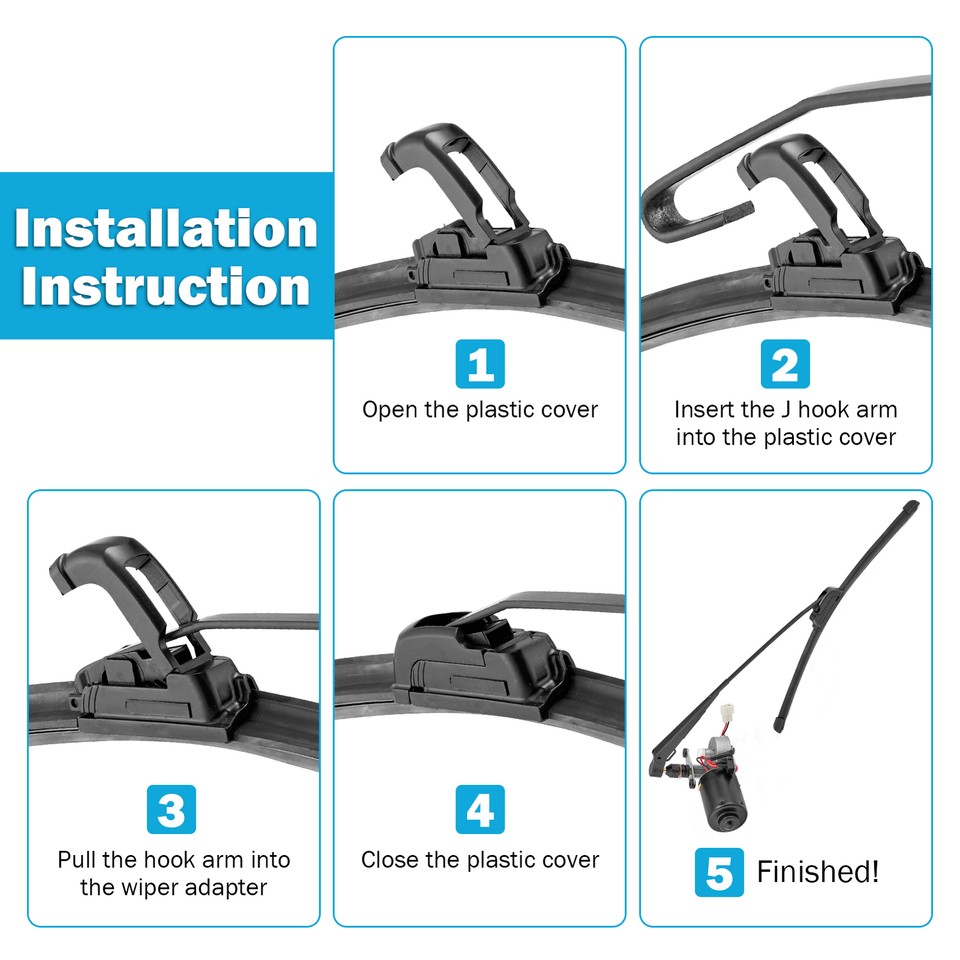 Installation Instruction

1
Open the plastic cover

2
Insert the J hook arm into the plastic cover

3
Pull the hook arm into the wiper adapter

4
Close the plastic cover

5 Finished!