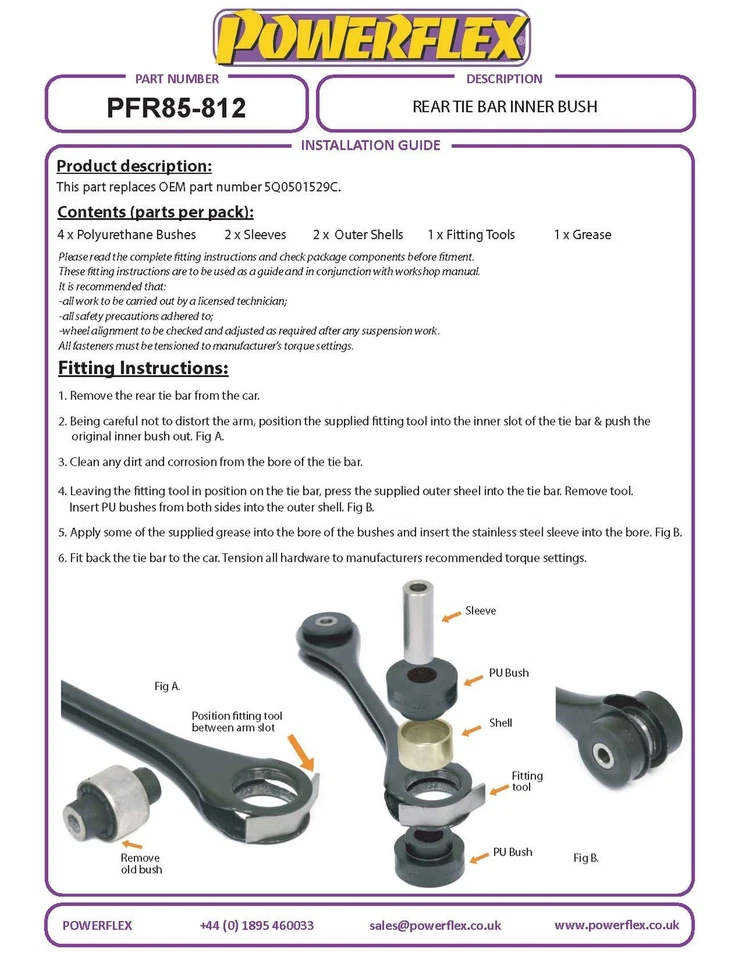 POWERFLEX

PART NUMBER
PFR85-812

DESCRIPTION
REAR TIE BAR INNER BUSH

INSTALLATION GUIDE

Product description:
This part replaces OEM part number 5Q0501529C.

Contents (parts per pack):
4 x Polyurethane Bushes 2 x Sleeves 2 x Outer Shells 1 x Fitting Tools 1 x Grease

Please read the complete fitting instructions and check package components before fitment.
These fitting instructions are to be used as a guide and in conjunction with workshop manual.
It is recommended that:
-all work to be carried out by a licensed technician;
-all safety precautions adhered to;
-wheel alignment to be checked and adjusted as required after any suspension work.
All fasteners must be tensioned to manufacturer's torque settings.

Fitting Instructions:

1. Remove the rear tie bar from the car.

2. Being careful not to distort the arm, position the supplied fitting tool into the inner slot of the tie bar & push the original inner bush out. Fig A.

3. Clean any dirt and corrosion from the bore of the tie bar.

4. Leaving the fitting tool in position on the tie bar, press the supplied outer sheel into the tie bar. Remove tool. Insert PU bushes from both sides into the outer shell. Fig B.

5. Apply some of the supplied grease into the bore of the bushes and insert the stainless steel sleeve into the bore. Fig B.

6. Fit back the tie bar to the car. Tension all hardware to manufacturers recommended torque settings.

Fig A.
Position fitting tool between arm slot
Remove old bush
Sleeve
PU Bush
Shell
Fitting tool
PU Bush
Fig B.

POWERFLEX +44 (0) 1895 460033 sales@powerflex.co.uk www.powerflex.co.uk