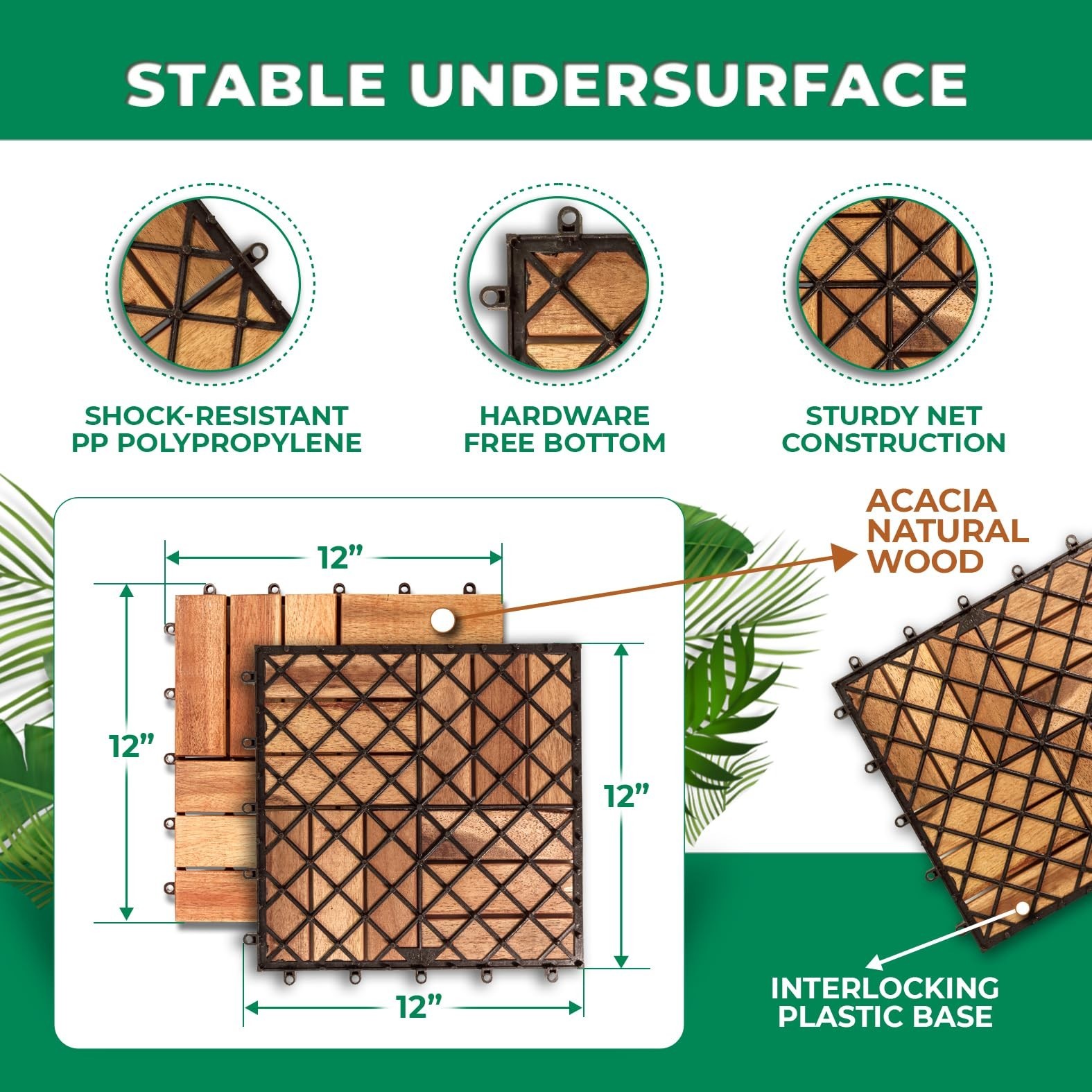 STABLE UNDERSURFACE

SHOCK-RESISTANT PP POLYPROPYLENE

HARDWARE FREE BOTTOM

STURDY NET CONSTRUCTION

12”

12”

12”

12”

ACACIA NATURAL WOOD

INTERLOCKING PLASTIC BASE