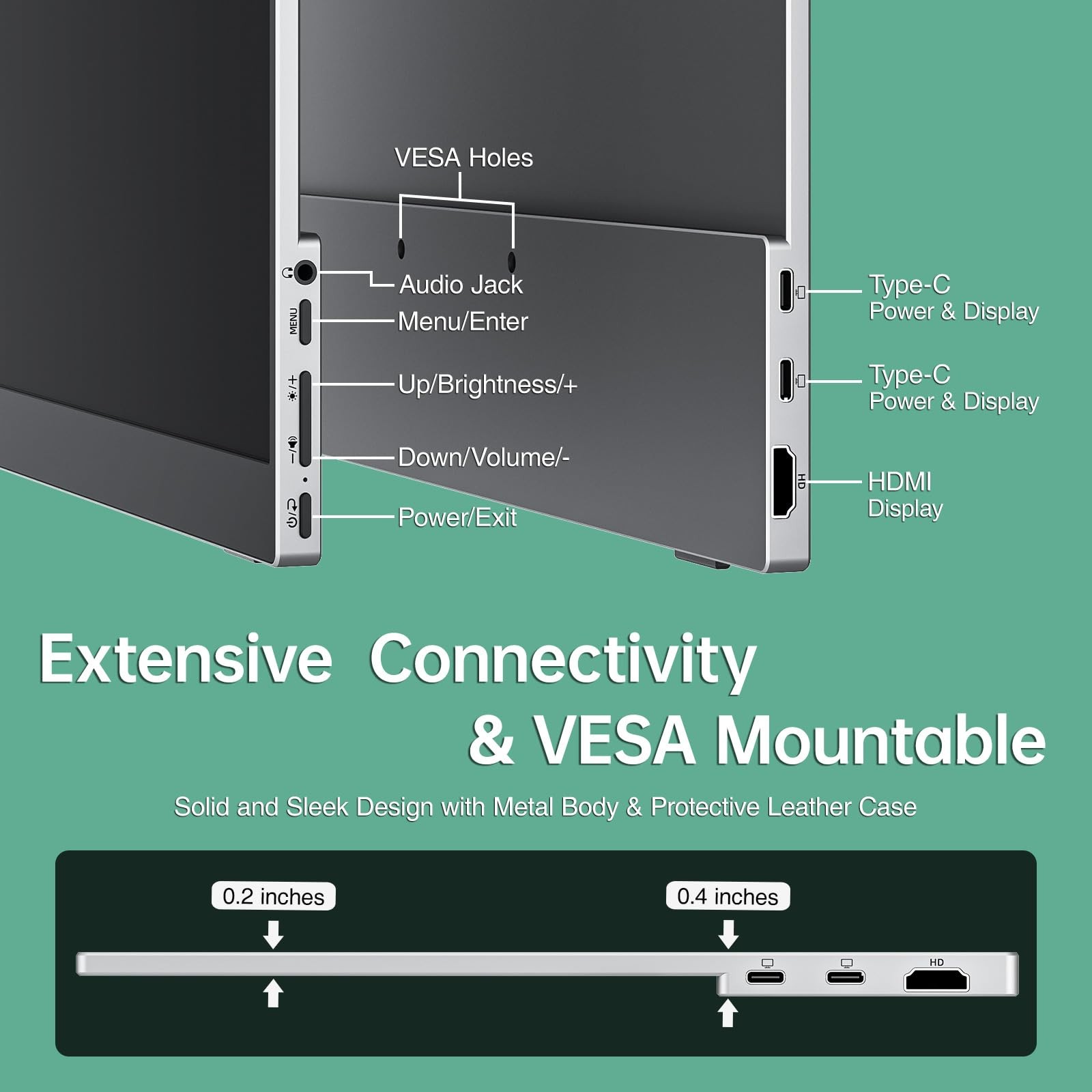 VESA Holes

Audio Jack

MENU

Menu/Enter

Up/Brightness/+

Down/Volume/-

Power/Exit

Type-C
Power & Display

Type-C
Power & Display

HD

HDMI
Display

Extensive Connectivity
& VESA Mountable

Solid and Sleek Design with Metal Body & Protective Leather Case

0.2 inches

0.4 inches

HD