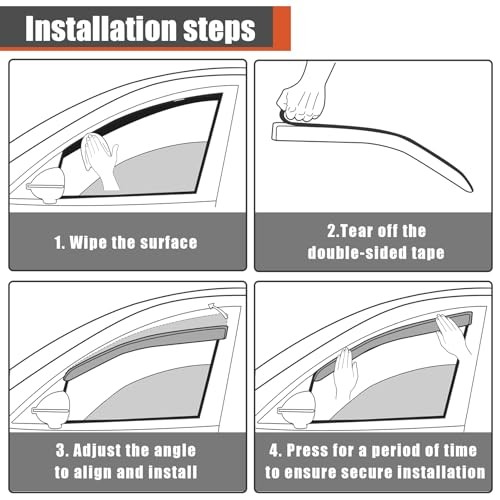 Installation steps

1. Wipe the surface

2.Tear off the double-sided tape

3. Adjust the angle to align and install

4. Press for a period of time to ensure secure installation