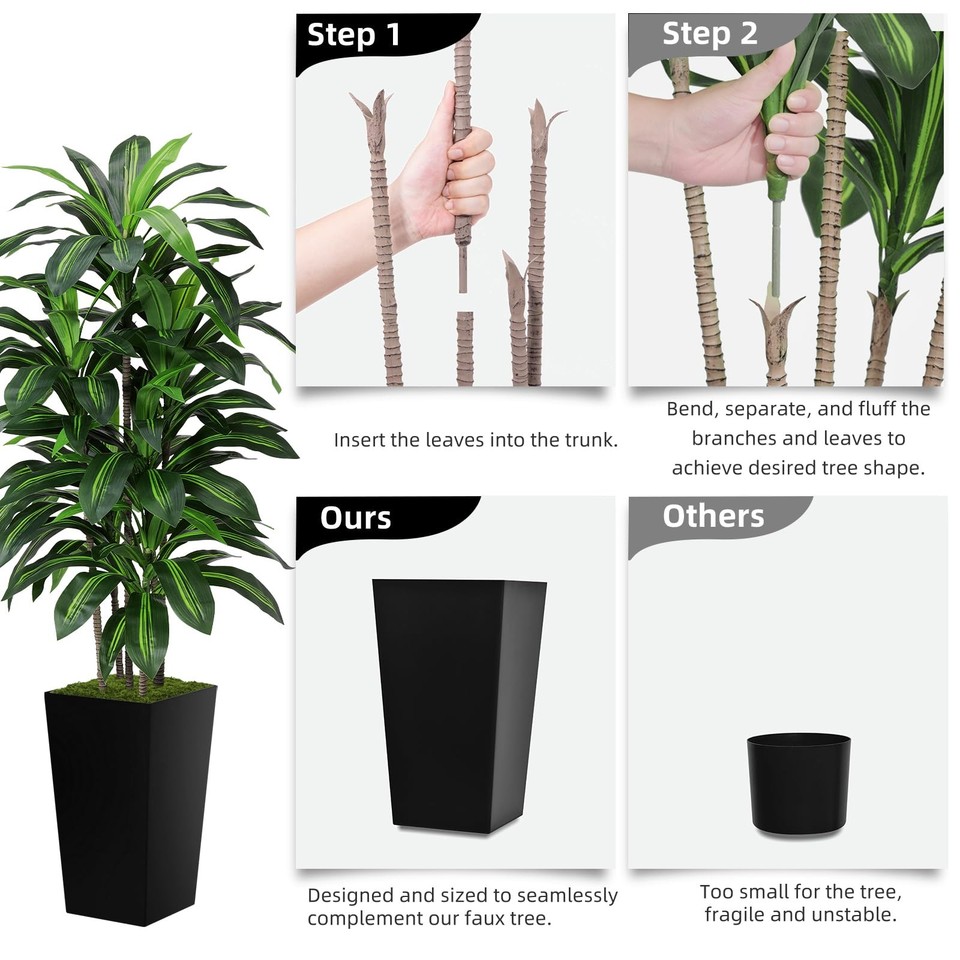 Step 1

Insert the leaves into the trunk.

Step 2

Bend, separate, and fluff the branches and leaves to achieve desired tree shape.

Ours

Designed and sized to seamlessly complement our faux tree.

Others

Too small for the tree, fragile and unstable.