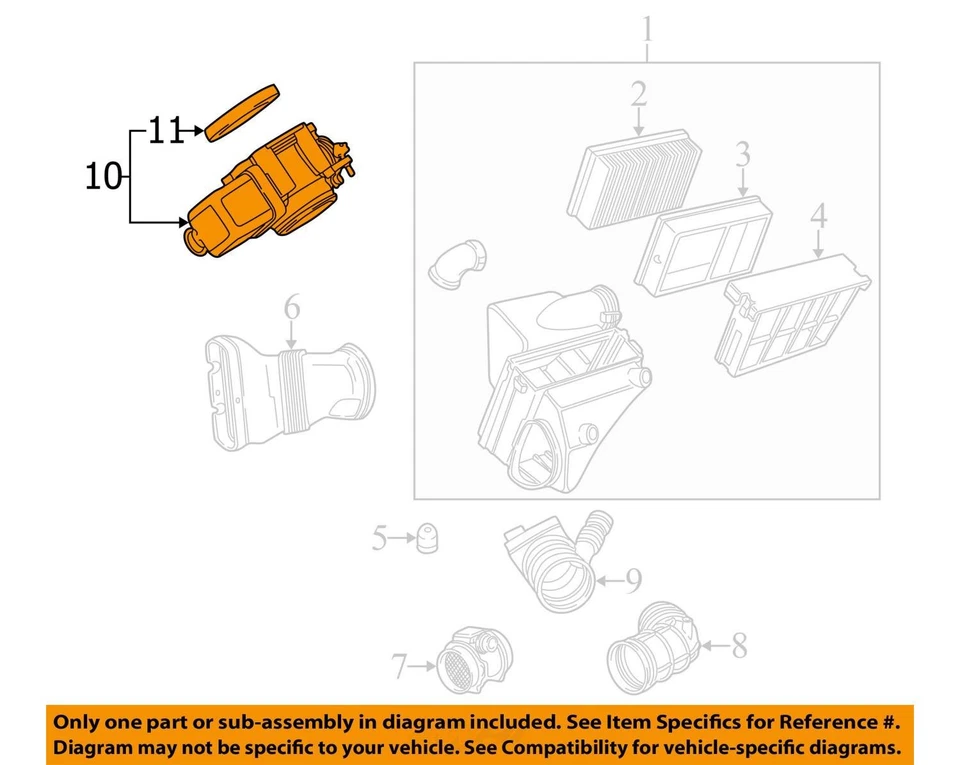 1
2
3
4
11
10
6
5
9
7
8

Only one part or sub-assembly in diagram included. See Item Specifics for Reference #. Diagram may not be specific to your vehicle. See Compatibility for vehicle-specific diagrams.