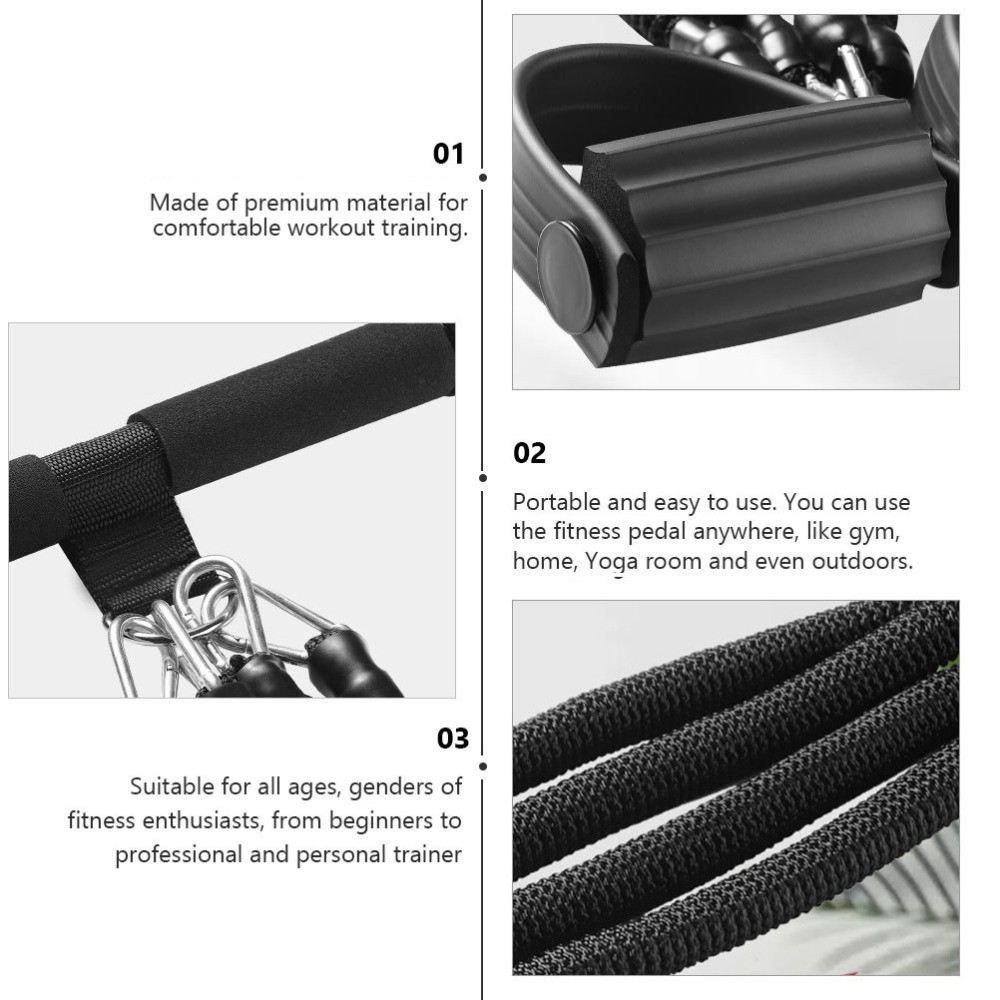 01

Made of premium material for comfortable workout training.

02

Portable and easy to use. You can use the fitness pedal anywhere, like gym, home, Yoga room and even outdoors.

03

Suitable for all ages, genders of fitness enthusiasts, from beginners to professional and personal trainer