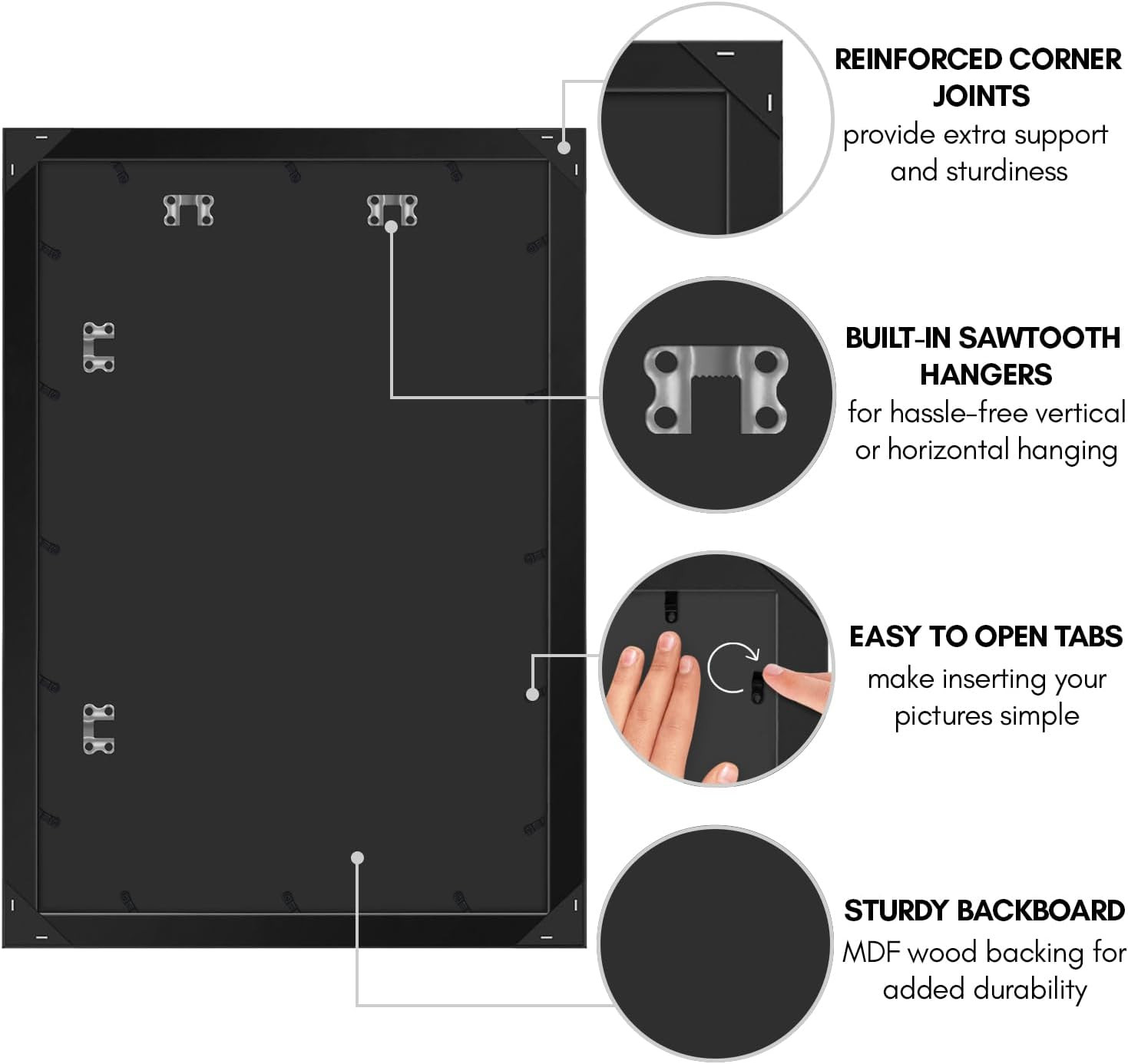 REINFORCED CORNER JOINTS
provide extra support and sturdiness

BUILT-IN SAWTOOTH HANGERS
for hassle-free vertical or horizontal hanging

EASY TO OPEN TABS
make inserting your pictures simple

STURDY BACKBOARD
MDF wood backing for added durability