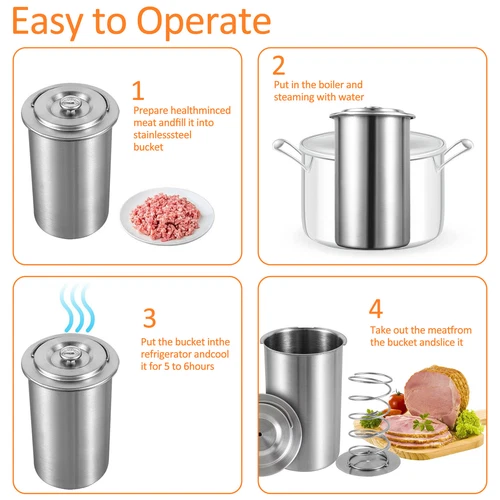 Easy to Operate

1
Prepare healthminced meat andfill it into stainlesssteel bucket

2
Put in the boiler and steaming with water

3
Put the bucket inthe refrigerator andcool it for 5 to 6hours

4
Take out the meatfrom the bucket andslice it