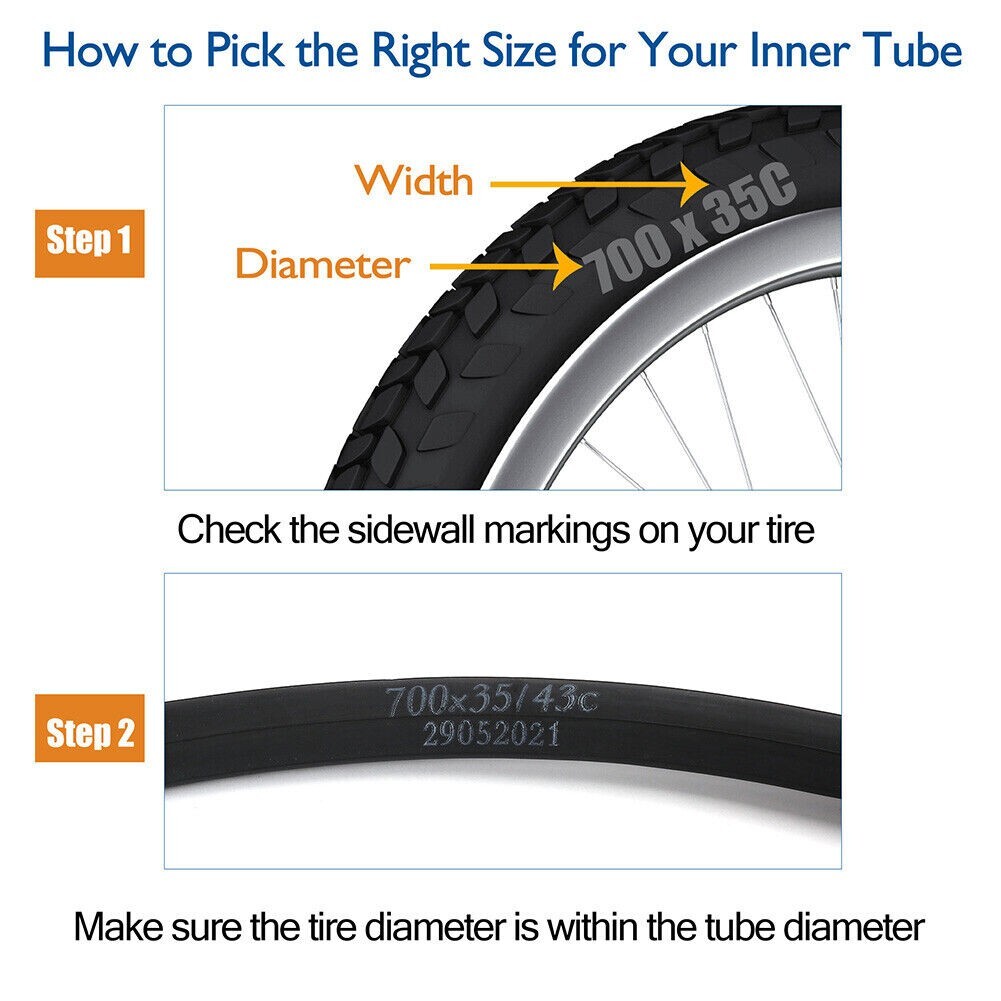 How to Pick the Right Size for Your Inner Tube

Step 1

Width

Diameter

700 x 35C

Check the sidewall markings on your tire

Step 2

700x35/43c
29052021

Make sure the tire diameter is within the tube diameter