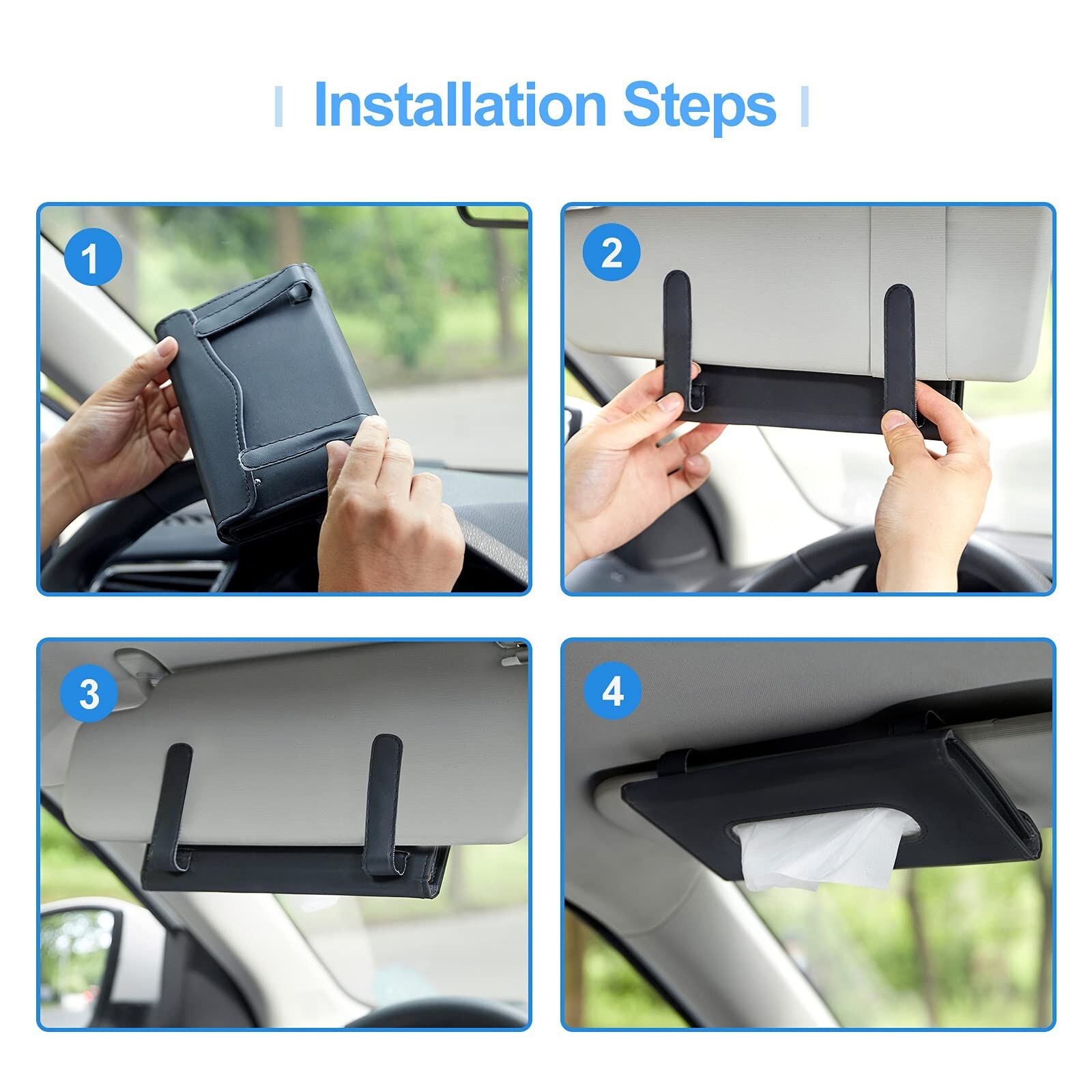 Installation Steps

1

2

3

4