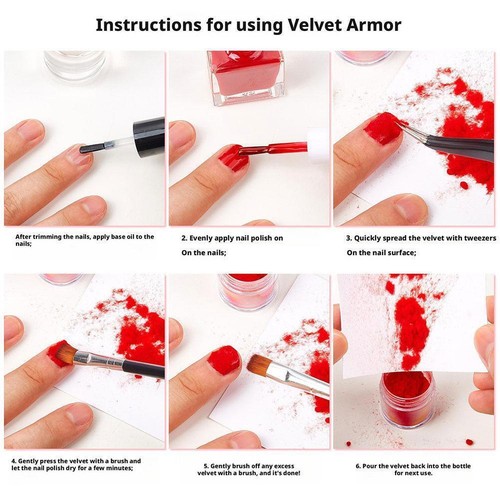 Instructions for using Velvet Armor

After trimming the nails, apply base oil to the nails;

2. Evenly apply nail polish on

On the nails;

3. Quickly spread the velvet with tweezers

On the nail surface;

4. Gently press the velvet with a brush and let the nail polish dry for a few minutes;

5. Gently brush off any excess velvet with a brush, and it's done!

6. Pour the velvet back into the bottle for next use.