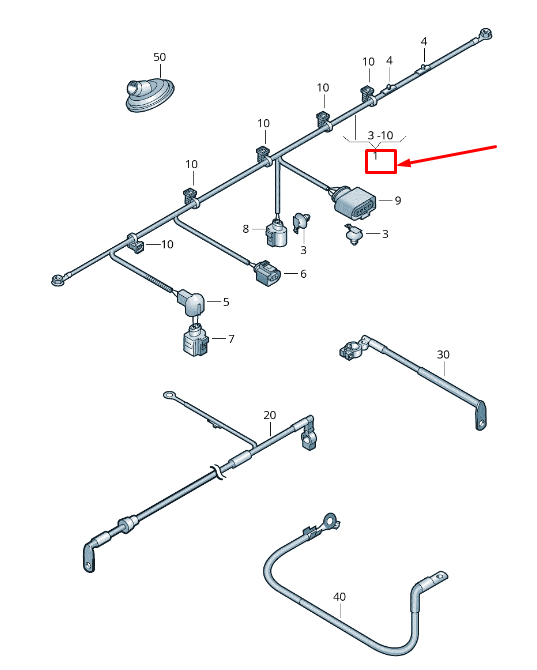 50
4
10
4
10
10
3 -10
10
9
8
3
3
10
6
5
7
30
20
40