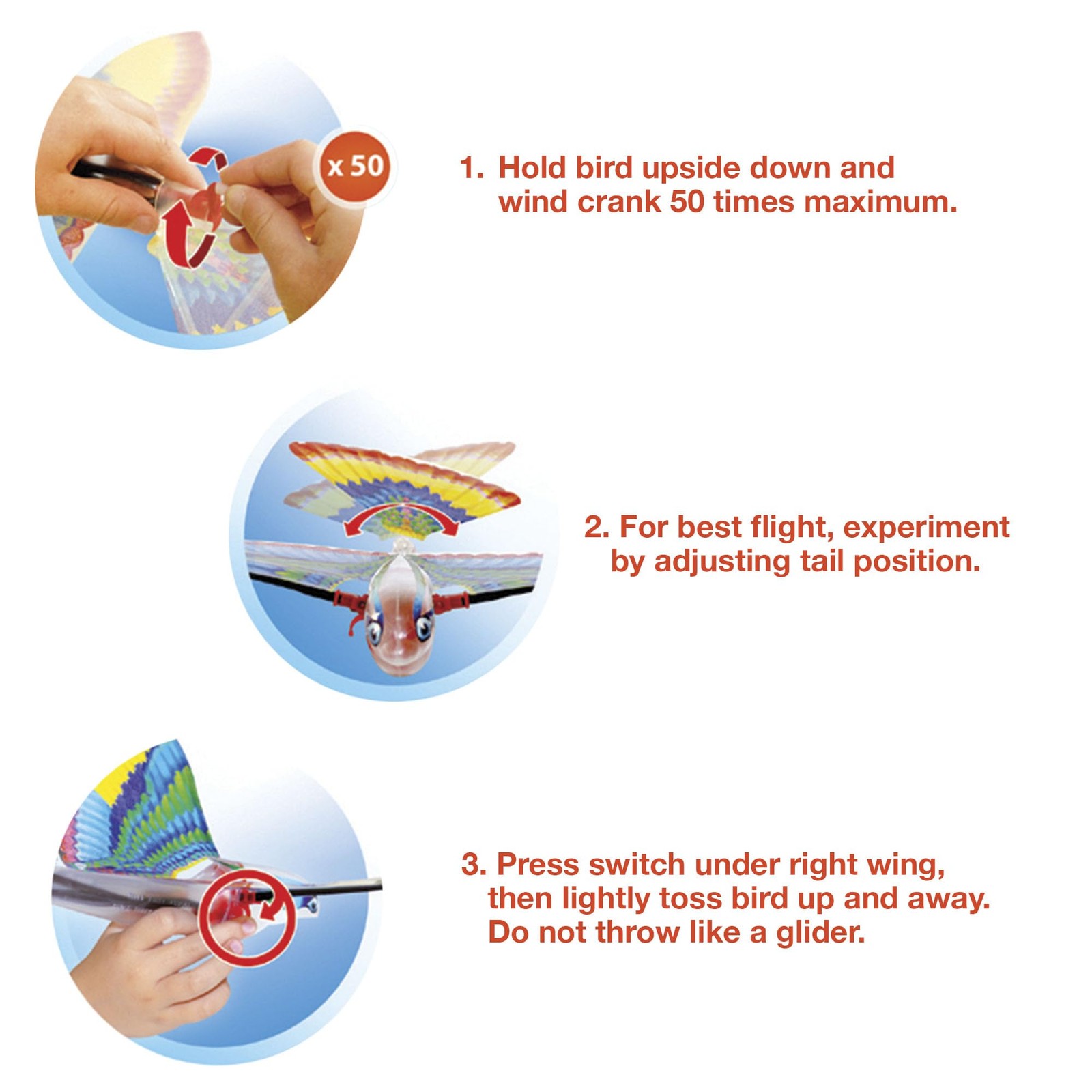 x 50

1. Hold bird upside down and wind crank 50 times maximum.

2. For best flight, experiment by adjusting tail position.

3. Press switch under right wing, then lightly toss bird up and away. Do not throw like a glider.