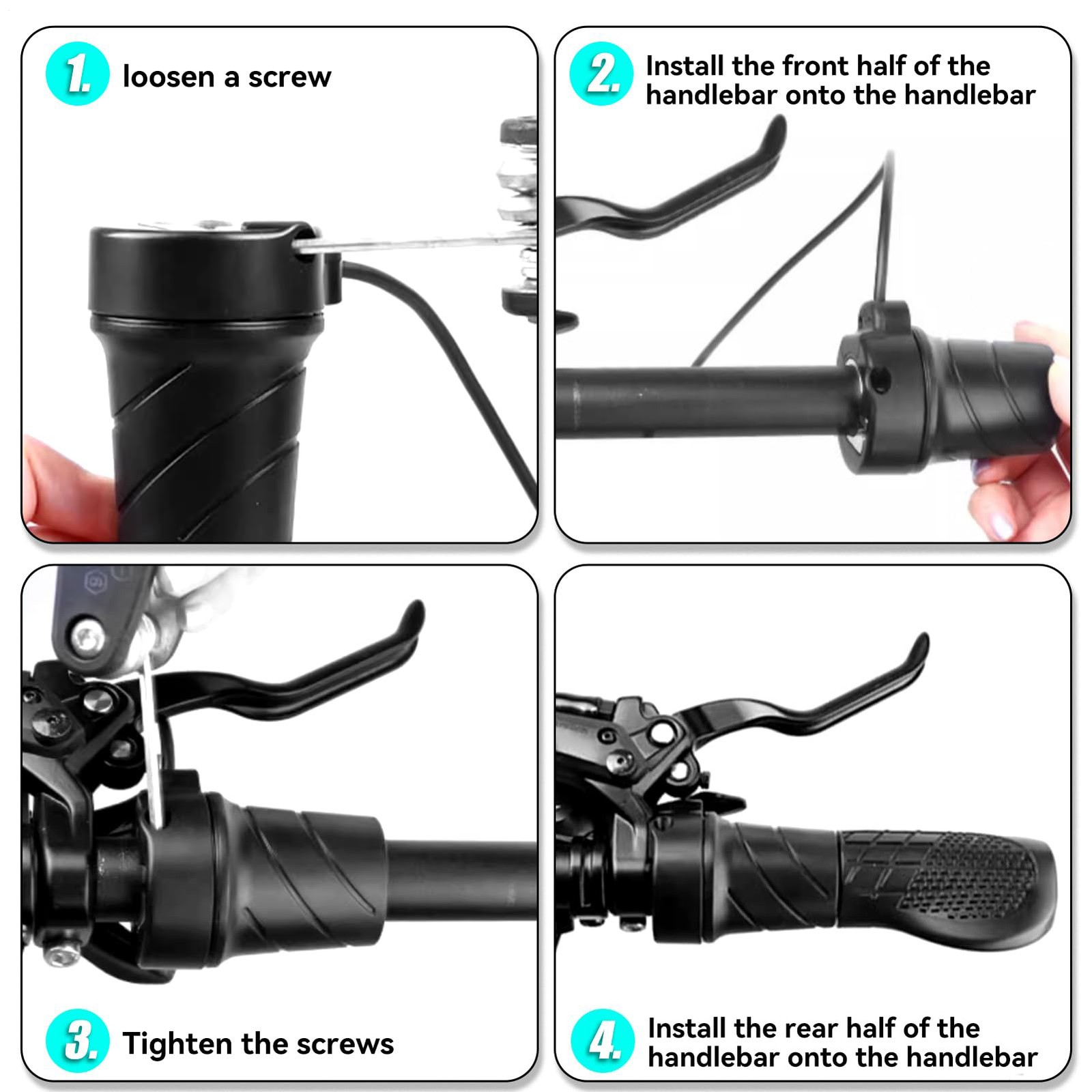 1. loosen a screw

2. Install the front half of the handlebar onto the handlebar

3. Tighten the screws

4. Install the rear half of the handlebar onto the handlebar