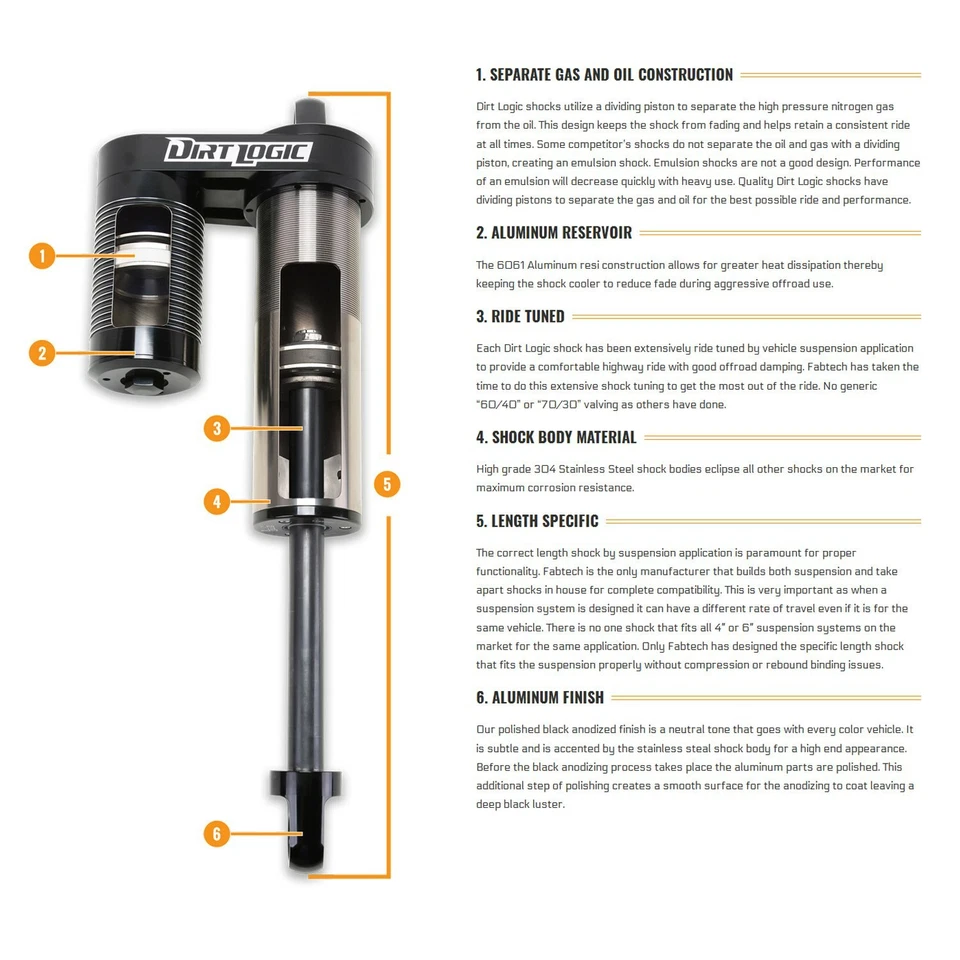 DIRT LOGIC

1

2

3

4

5

6

1. SEPARATE GAS AND OIL CONSTRUCTION

Dirt Logic shocks utilize a dividing piston to separate the high pressure nitrogen gas from the oil. This design keeps the shock from fading and helps retain a consistent ride at all times. Some competitor's shocks do not separate the oil and gas with a dividing piston, creating an emulsion shock. Emulsion shocks are not a good design. Performance of an emulsion will decrease quickly with heavy use. Quality Dirt Logic shocks have dividing pistons to separate the gas and oil for the best possible ride and performance.

2. ALUMINUM RESERVOIR

The 6061 Aluminum resi construction allows for greater heat dissipation thereby keeping the shock cooler to reduce fade during aggressive offroad use.

3. RIDE TUNED

Each Dirt Logic shock has been extensively ride tuned by vehicle suspension application to provide a comfortable highway ride with good offroad damping. Fabtech has taken the time to do this extensive shock tuning to get the most out of the ride. No generic "60/40" or "70/30" valving as others have done.

4. SHOCK BODY MATERIAL

High grade 304 Stainless Steel shock bodies eclipse all other shocks on the market for maximum corrosion resistance.

5. LENGTH SPECIFIC

The correct length shock by suspension application is paramount for proper functionality. Fabtech is the only manufacturer that builds both suspension and take apart shocks in house for complete compatibility. This is very important as when a suspension system is designed it can have a different rate of travel even if it is for the same vehicle. There is no one shock that fits all 4" or 6" suspension systems on the market for the same application. Only Fabtech has designed the specific length shock that fits the suspension properly without compression or rebound binding issues.

6. ALUMINUM FINISH

Our polished black anodized finish is a neutral tone that goes with every color vehicle. It is subtle and is accented by the stainless steal shock body for a high end appearance. Before the black anodizing process takes place the aluminum parts are polished. This additional step of polishing creates a smooth surface for the anodizing to coat leaving a deep black luster.