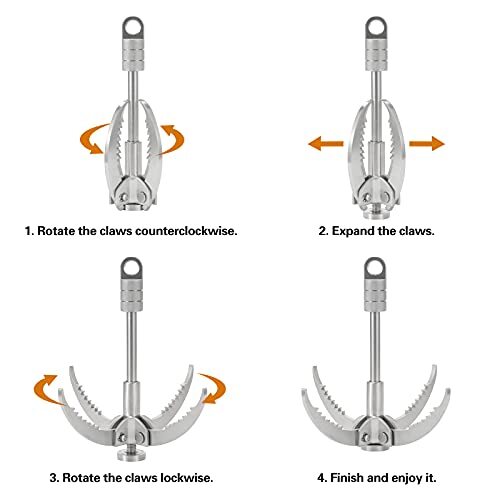 1. Rotate the claws counterclockwise.

2. Expand the claws.

3. Rotate the claws lockwise.

4. Finish and enjoy it.