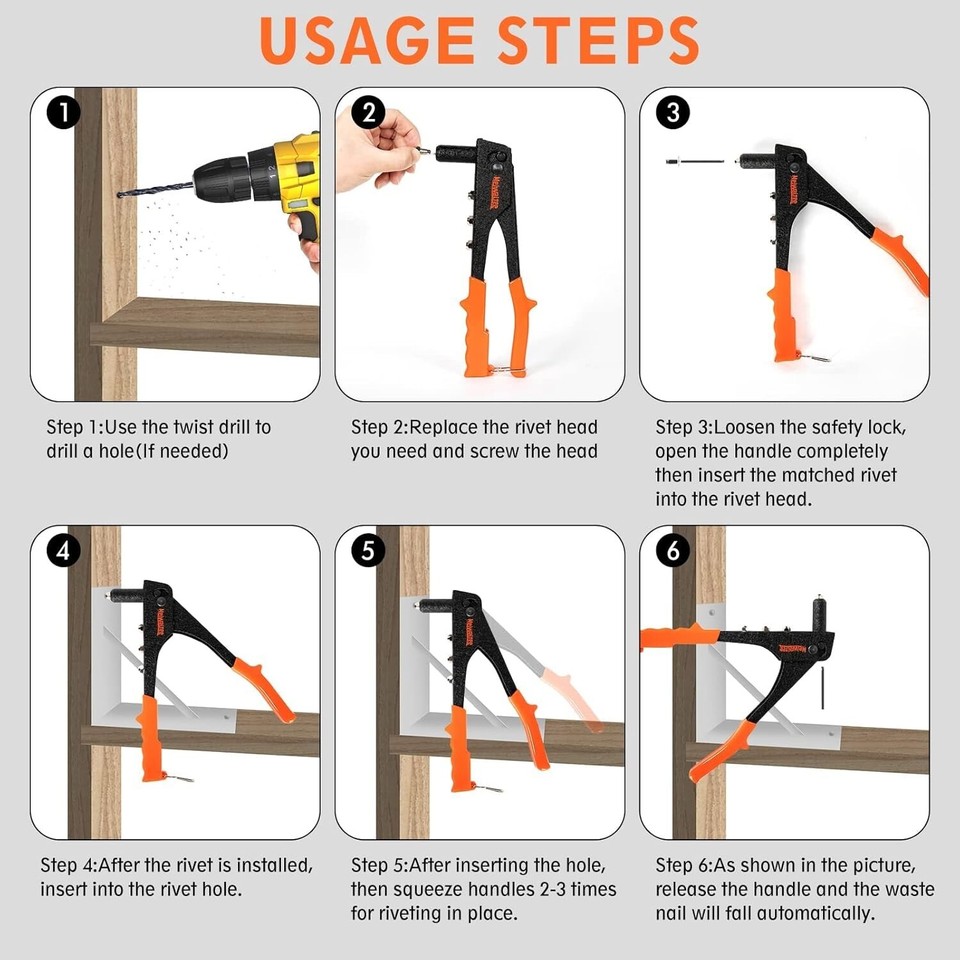 USAGE STEPS

1

Step 1:Use the twist drill to drill a hole(If needed)

2

Step 2:Replace the rivet head you need and screw the head

3

Step 3:Loosen the safety lock, open the handle completely then insert the matched rivet into the rivet head.

4

Step 4:After the rivet is installed, insert into the rivet hole.

5

Step 5:After inserting the hole, then squeeze handles 2-3 times for riveting in place.

6

Step 6:As shown in the picture, release the handle and the waste nail will fall automatically.