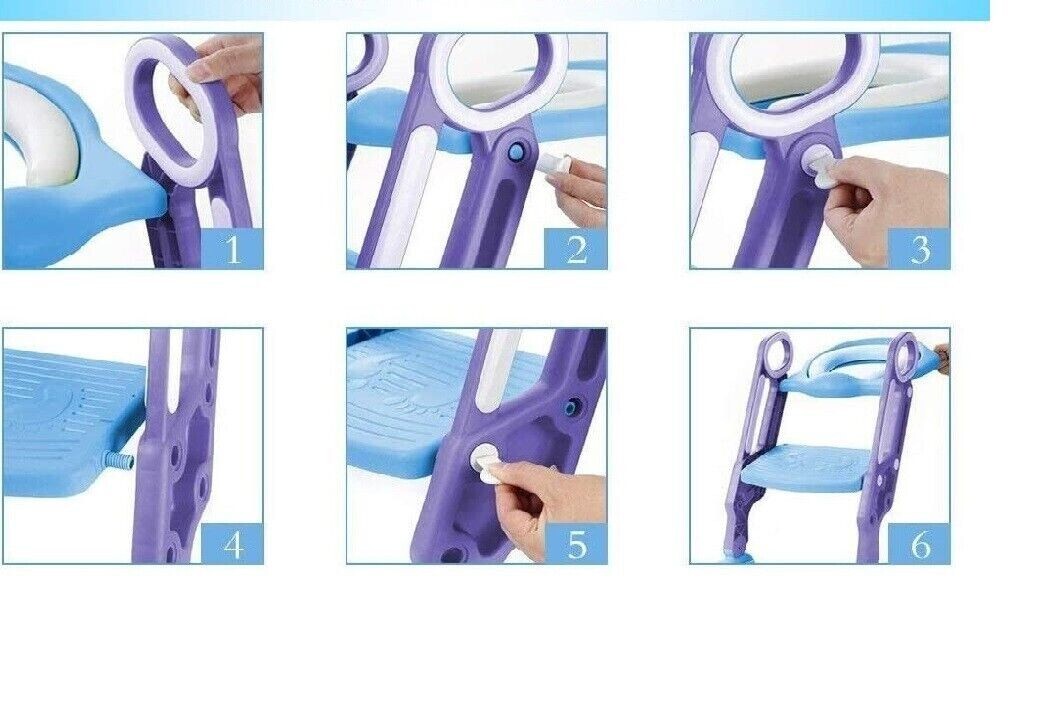 1

2

3

4

5

6