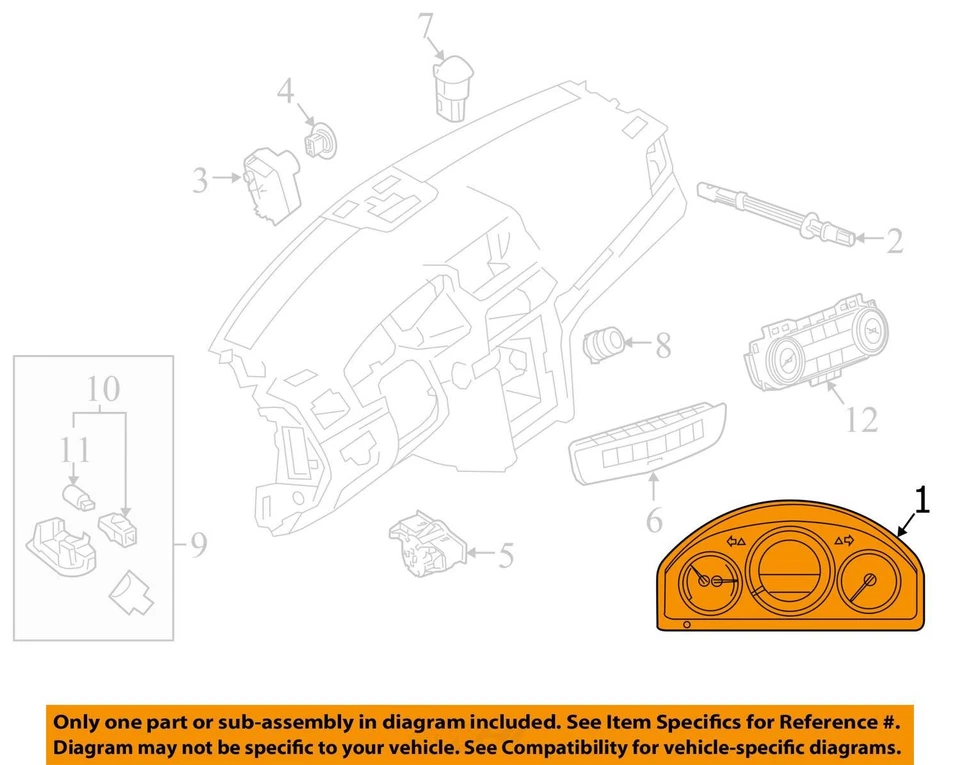 7
4
3
2
8
12
10
11
9
6
5
1

Only one part or sub-assembly in diagram included. See Item Specifics for Reference #.
Diagram may not be specific to your vehicle. See Compatibility for vehicle-specific diagrams.