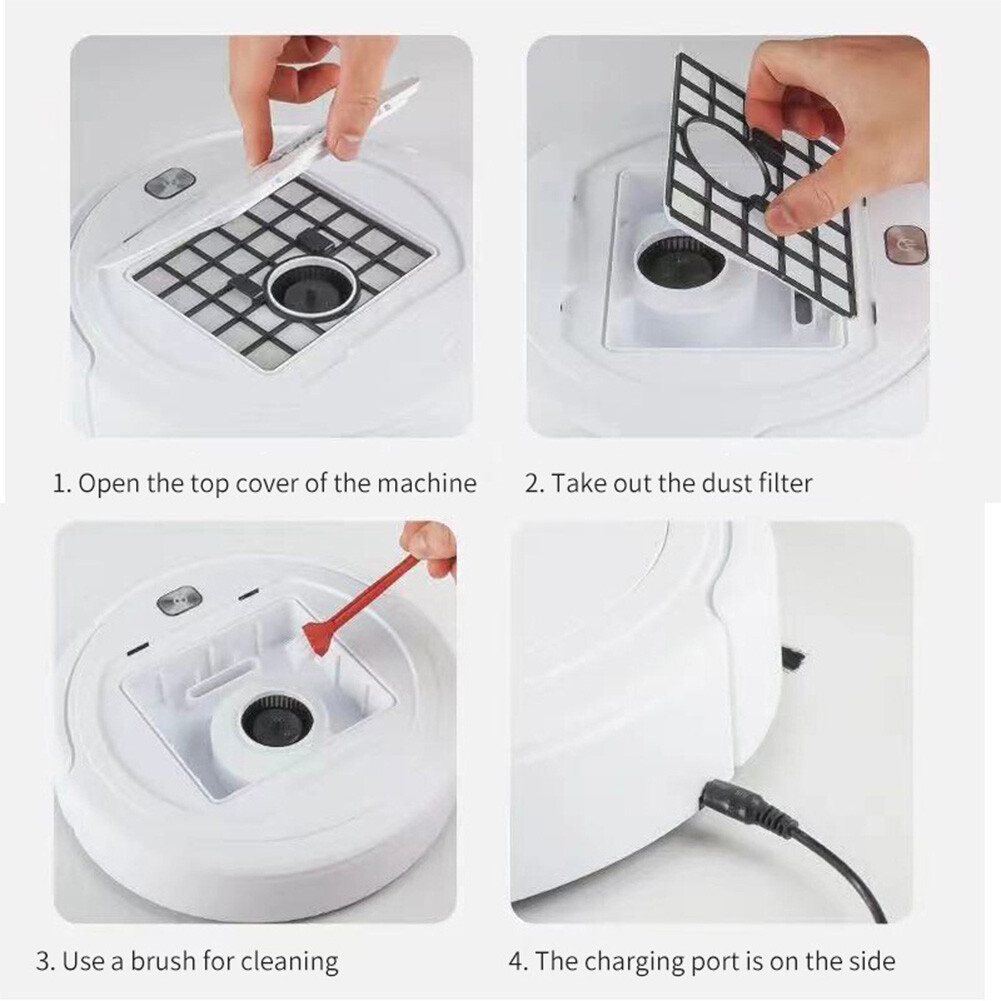 1. Open the top cover of the machine

2. Take out the dust filter

3. Use a brush for cleaning

4. The charging port is on the side