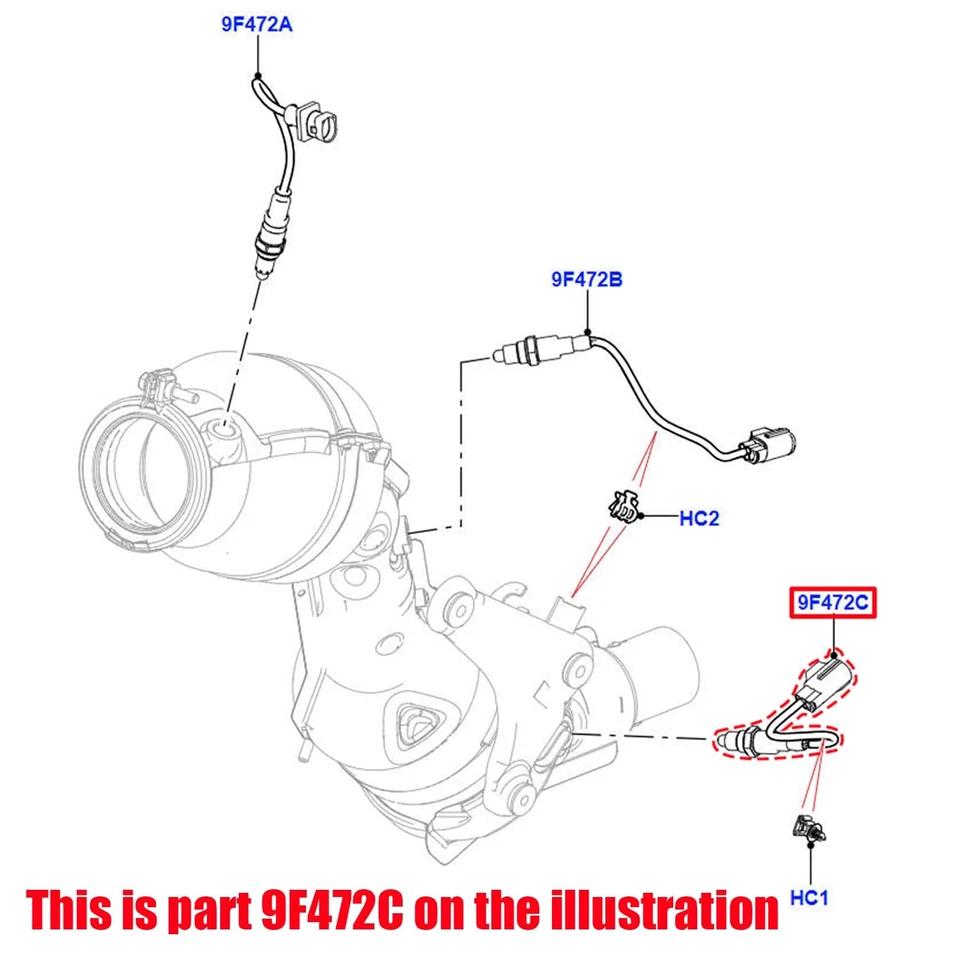 9F472A

9F472B

HC2

9F472C

HC1

This is part 9F472C on the illustration