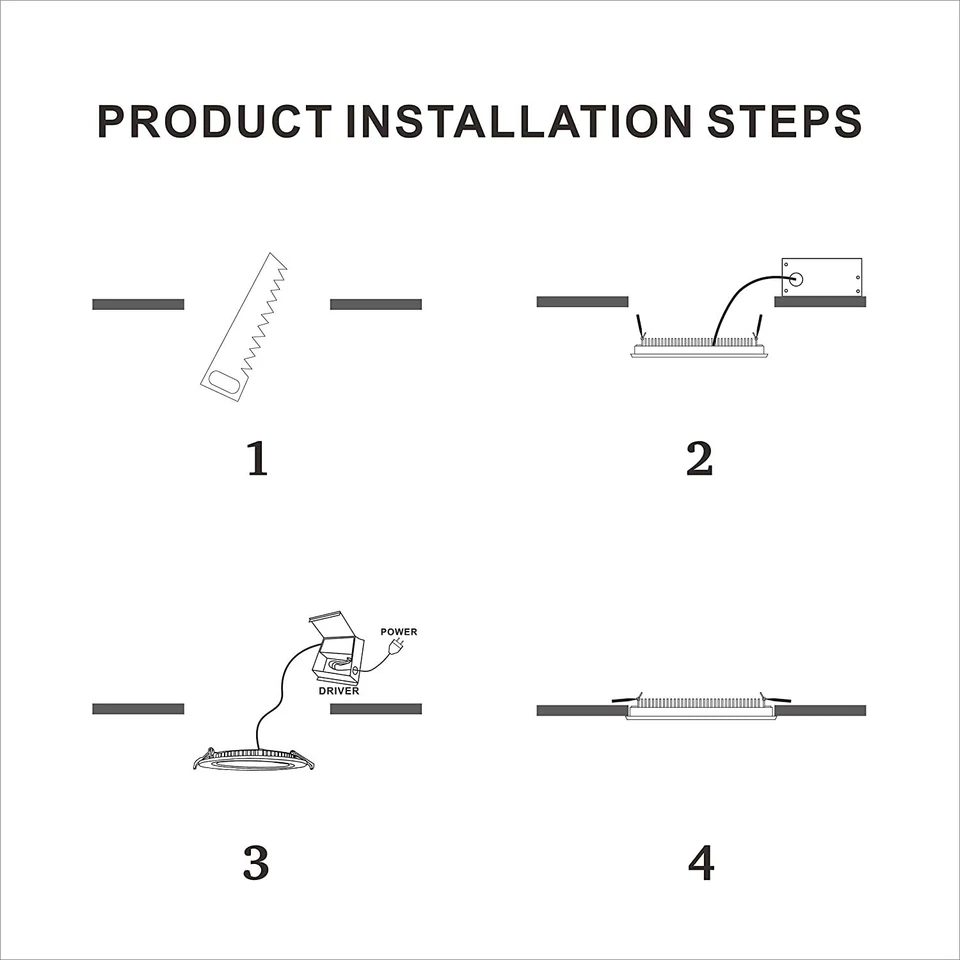 PRODUCT INSTALLATION STEPS

1

2

POWER

DRIVER

3

4