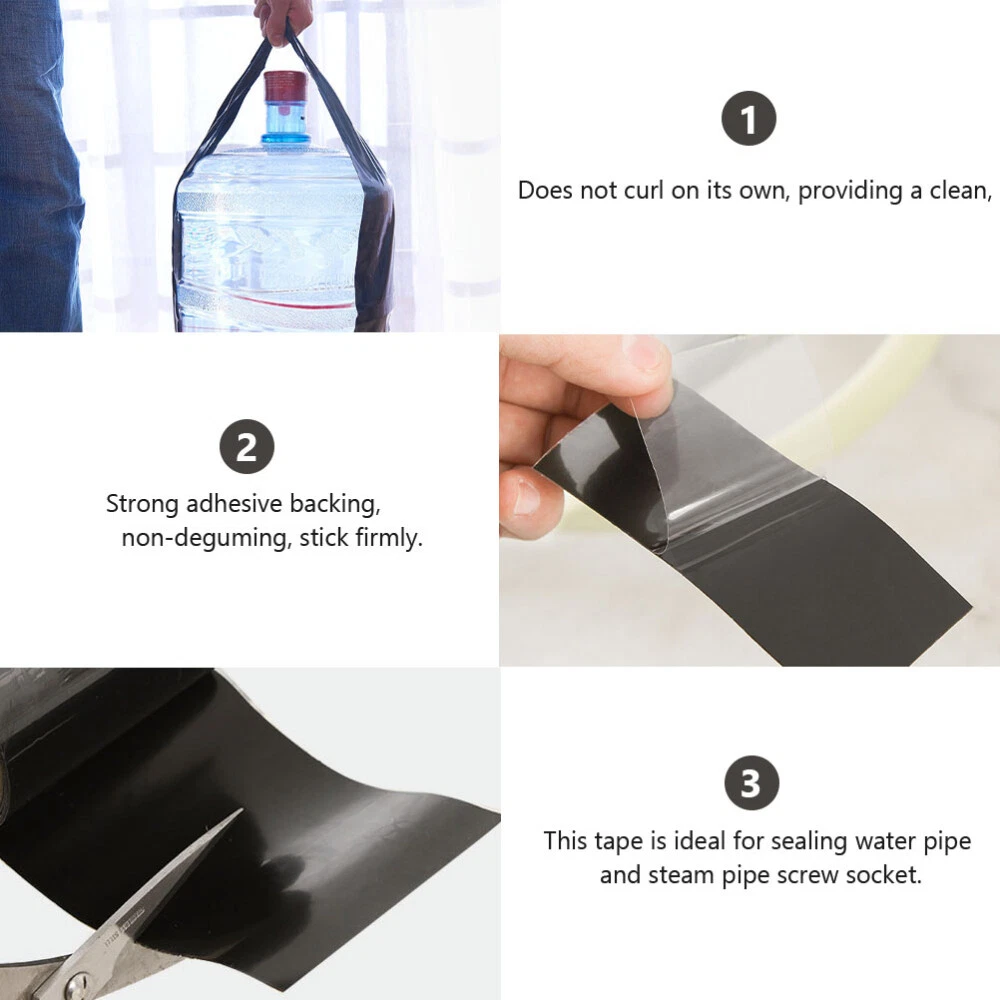 1

Does not curl on its own, providing a clean,

2

Strong adhesive backing, non-deguming, stick firmly.

3

This tape is ideal for sealing water pipe and steam pipe screw socket.