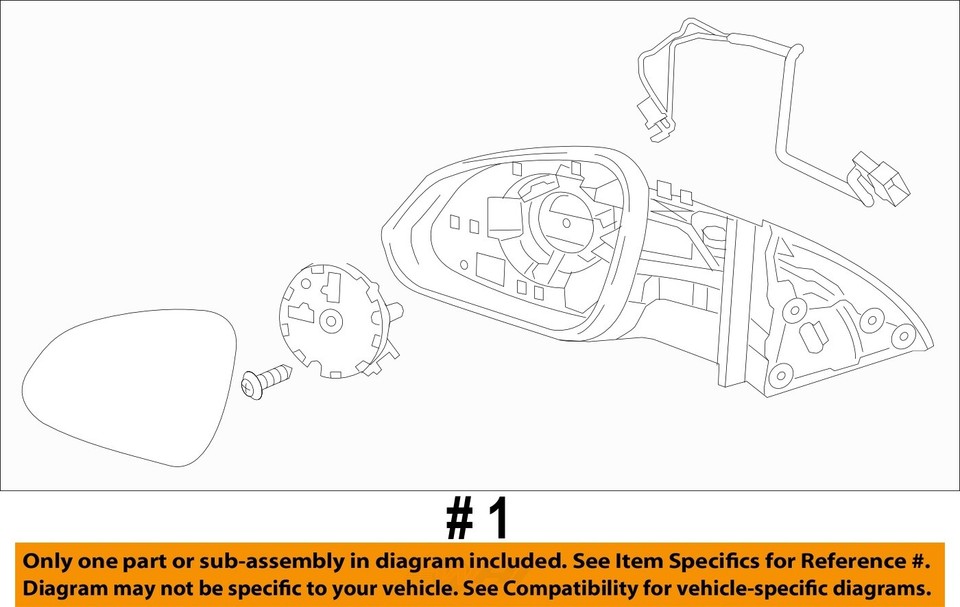 # 1

Only one part or sub-assembly in diagram included. See Item Specifics for Reference #. Diagram may not be specific to your vehicle. See Compatibility for vehicle-specific diagrams.