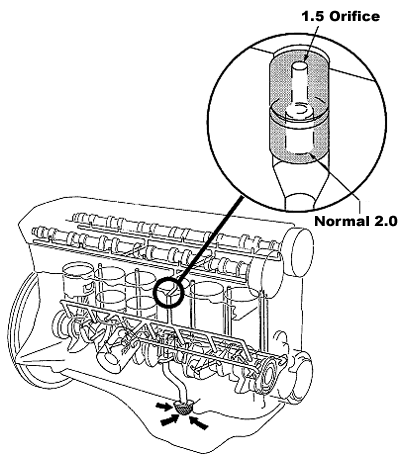 1.5 Orifice

Normal 2.0