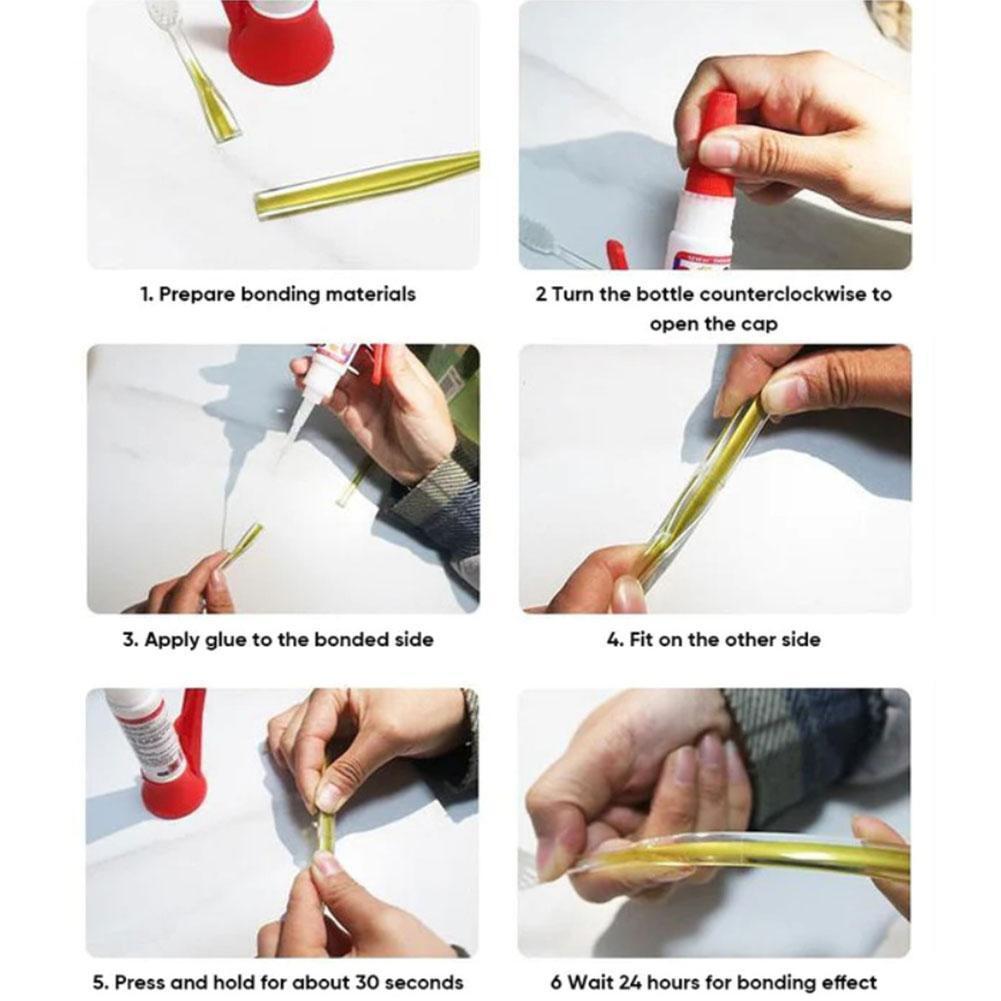 1. Prepare bonding materials

2 Turn the bottle counterclockwise to open the cap

3. Apply glue to the bonded side

4. Fit on the other side

5. Press and hold for about 30 seconds

6 Wait 24 hours for bonding effect