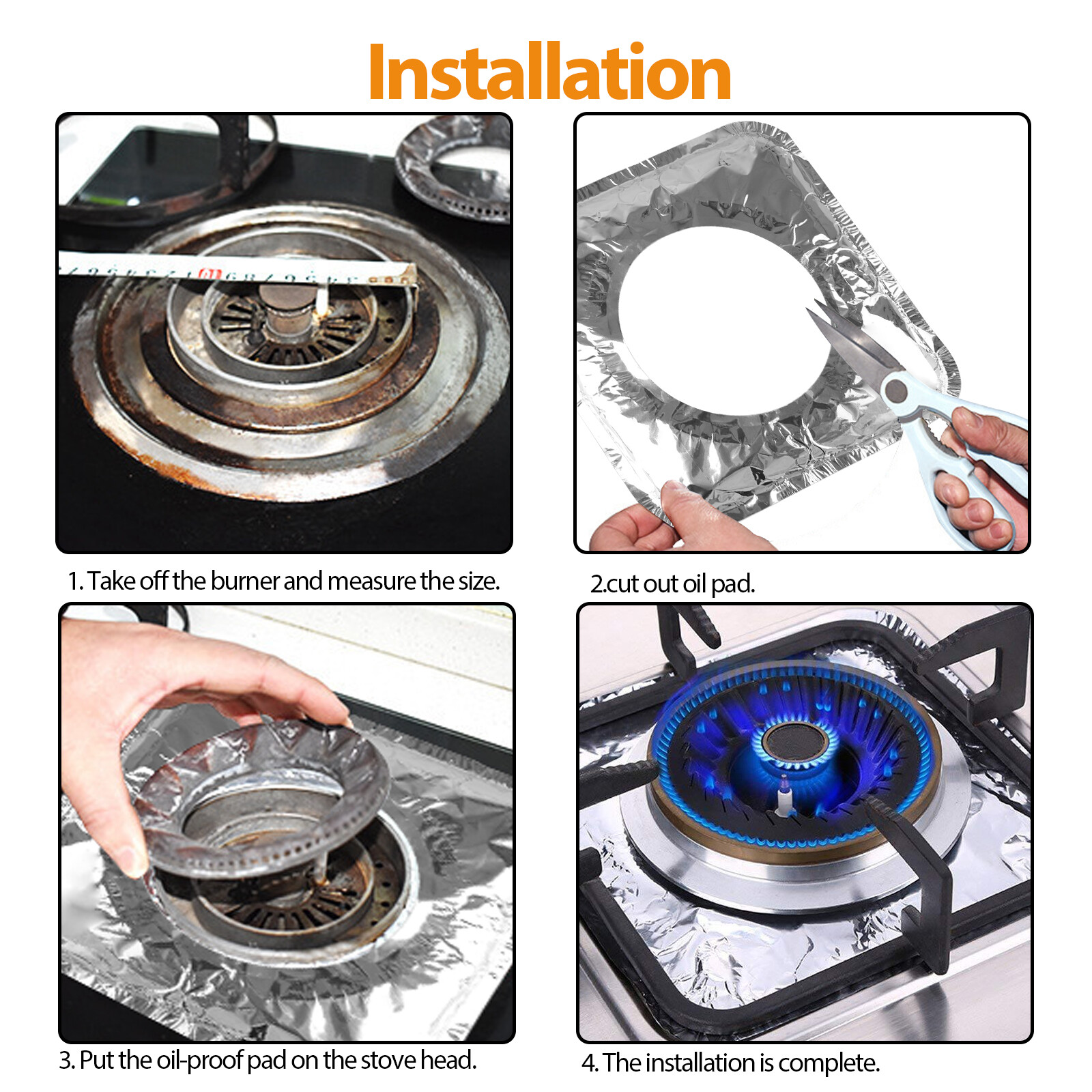 Installation

1. Take off the burner and measure the size.

2.cut out oil pad.

3. Put the oil-proof pad on the stove head.

4. The installation is complete.